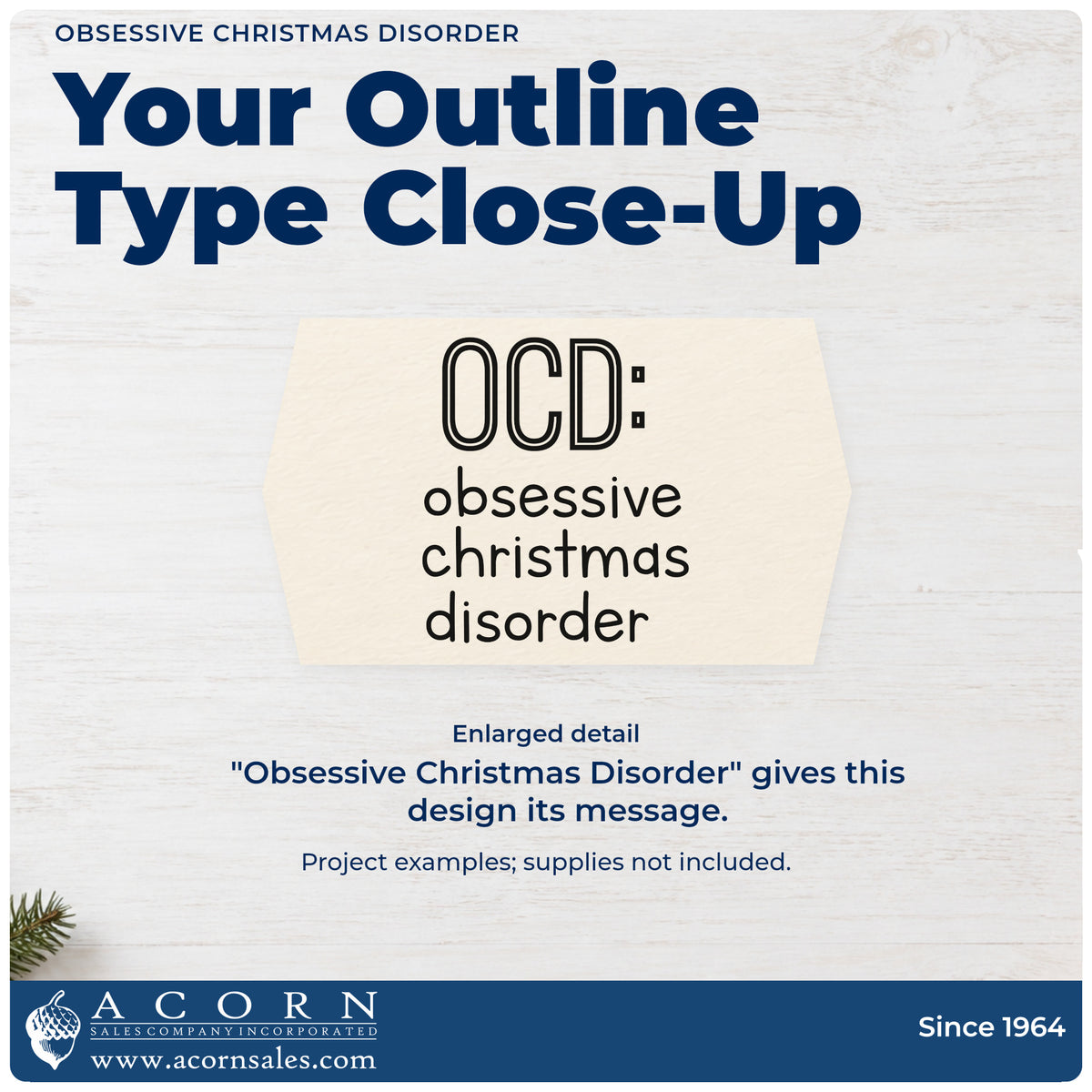 OBSESSIVE CHRISTMAS DISORDER

Your Outline Type Close-Up

OCD:
obsessive
christmas
disorder

Enlarged detail

"Obsessive Christmas Disorder" gives this design its message.

Project examples; supplies not included.

ACORN
SALES COMPANY INCORPORATED
www.acornsales.com

Since 1964