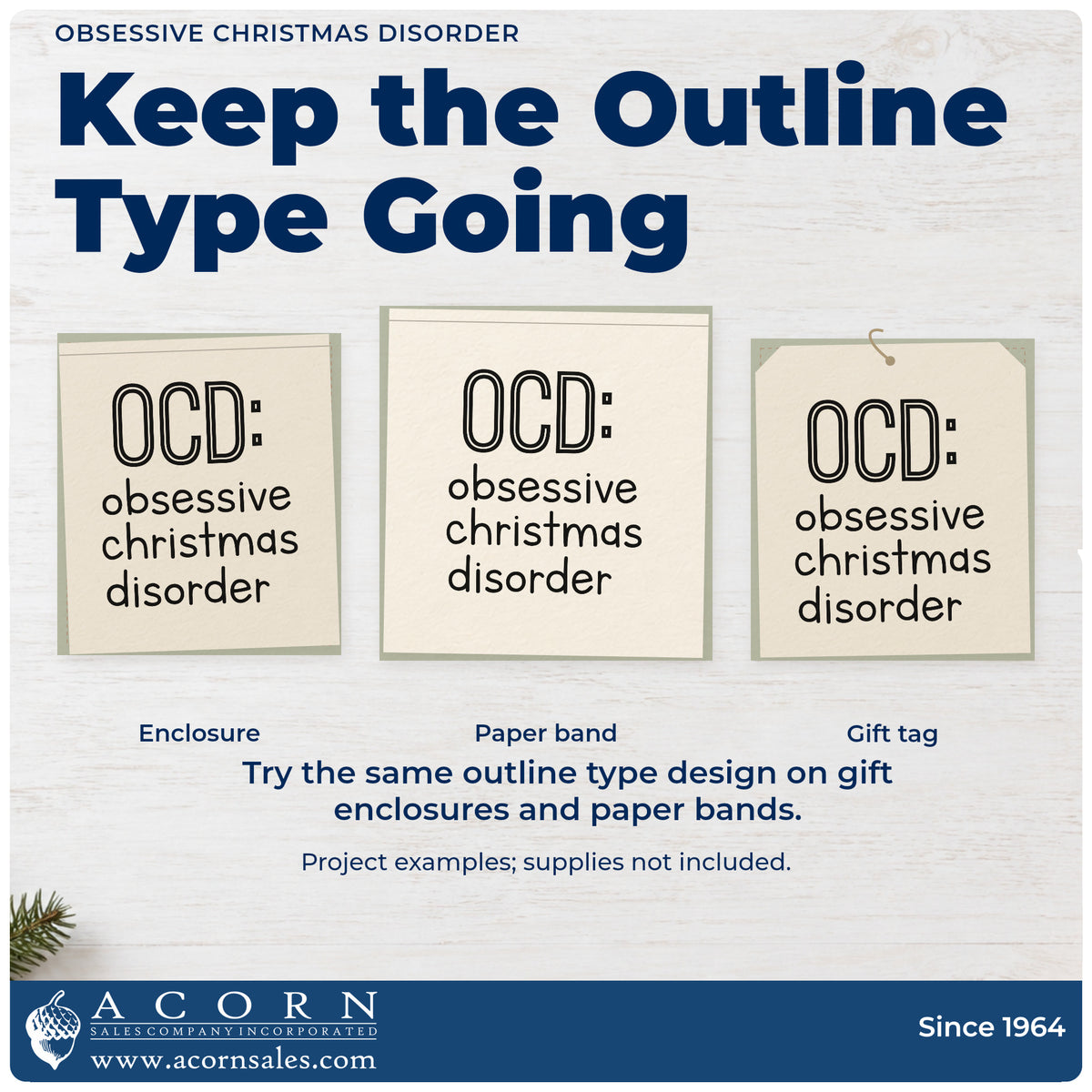 OBSESSIVE CHRISTMAS DISORDER

Keep the Outline Type Going

OCD:
obsessive
christmas
disorder

OCD:
obsessive
christmas
disorder

OCD:
obsessive
christmas
disorder

Enclosure

Paper band

Gift tag

Try the same outline type design on gift enclosures and paper bands.

Project examples; supplies not included.

ACORN
SALES COMPANY INCORPORATED
www.acornsales.com

Since 1964