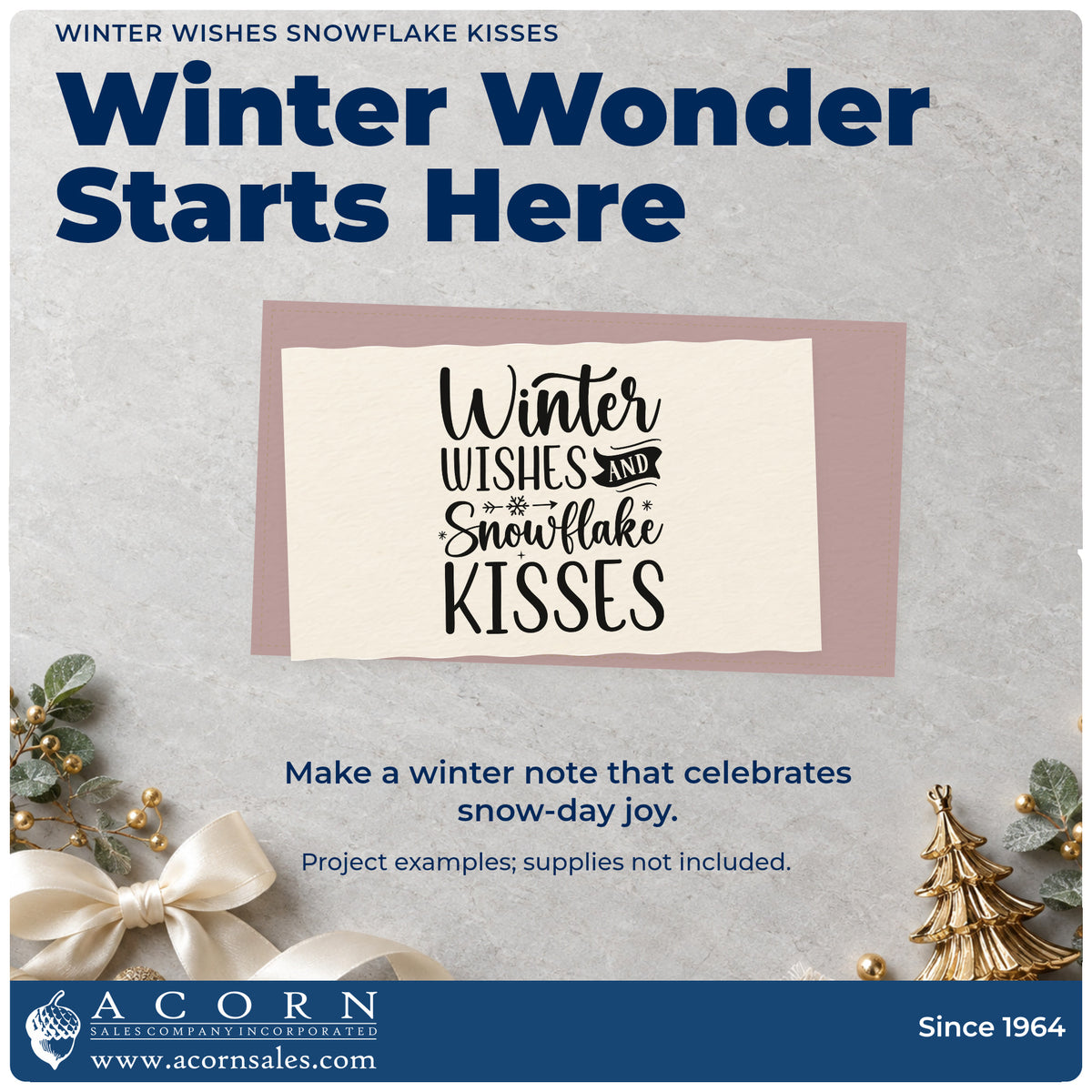 WINTER WISHES SNOWFLAKE KISSES

Winter Wonder Starts Here

Winter
WISHES AND
Snowflake
KISSES

Make a winter note that celebrates snow-day joy.

Project examples; supplies not included.

ACORN
SALES COMPANY INCORPORATED
www.acornsales.com

Since 1964