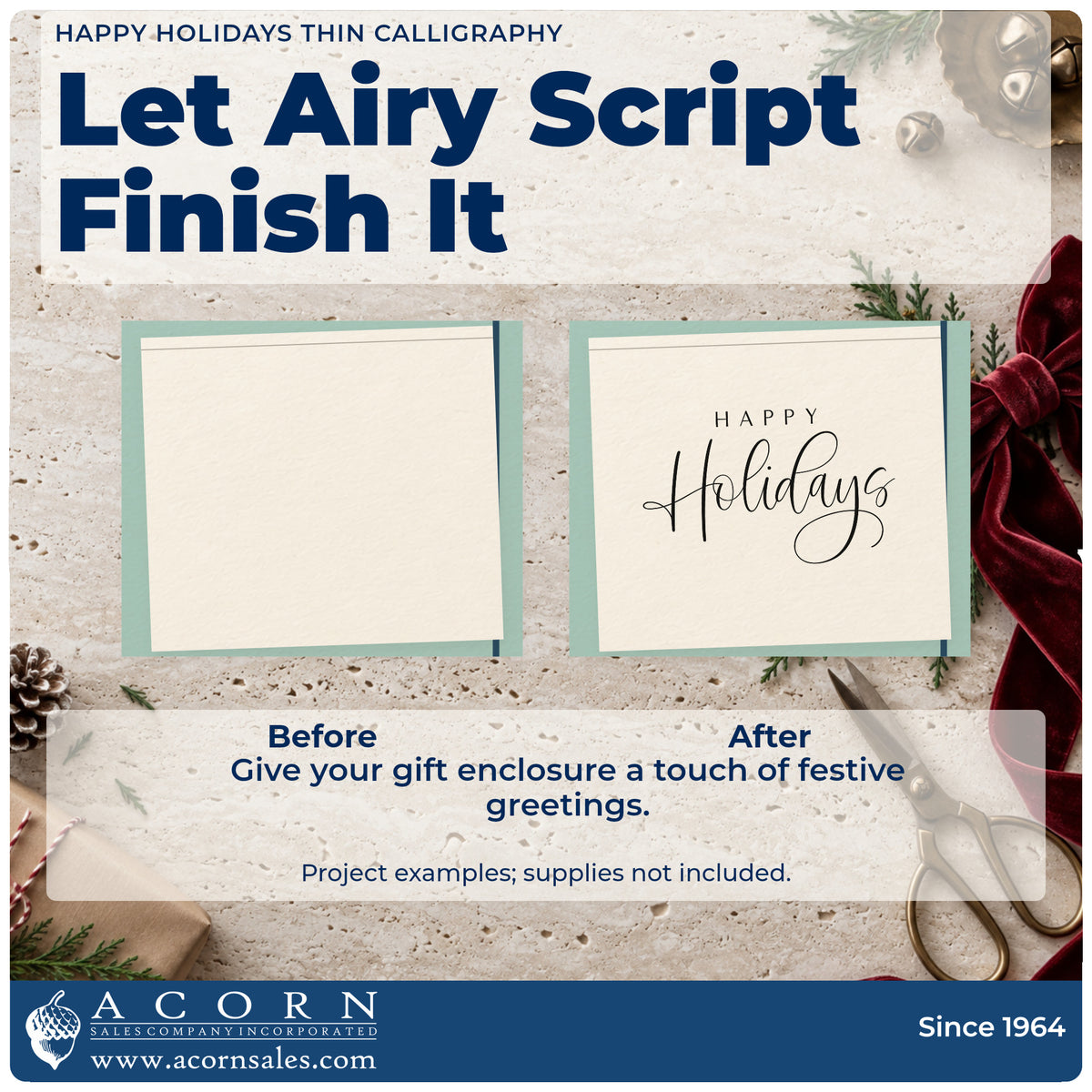 HAPPY HOLIDAYS THIN CALLIGRAPHY

Let Airy Script Finish It

HAPPY
Holidays

Before

After

Give your gift enclosure a touch of festive greetings.

Project examples; supplies not included.

ACORN
SALES COMPANY INCORPORATED
www.acornsales.com

Since 1964