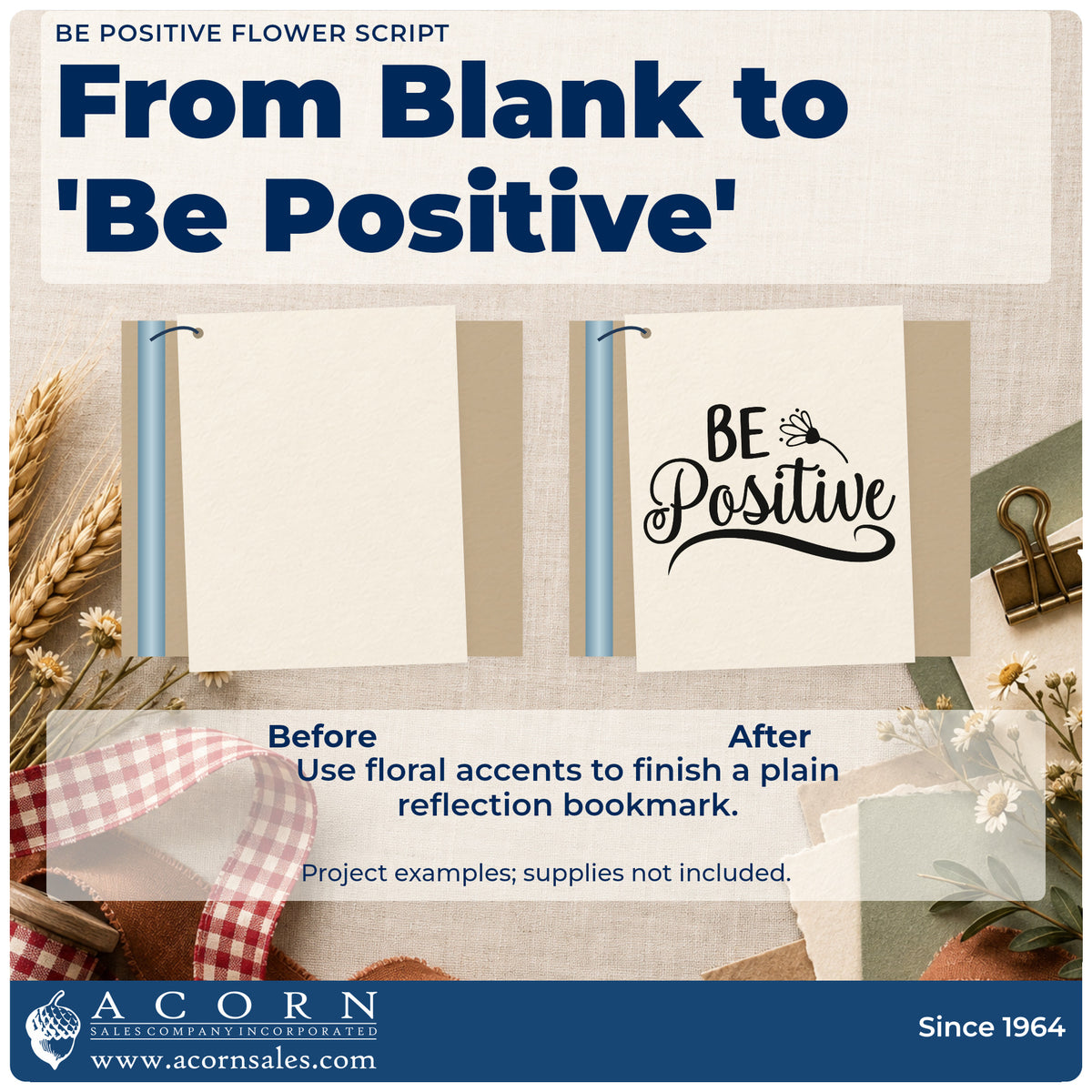 BE POSITIVE FLOWER SCRIPT

From Blank to 'Be Positive'

BE Positive

Before

After

Use floral accents to finish a plain reflection bookmark.

Project examples; supplies not included.

ACORN
SALES COMPANY INCORPORATED
www.acornsales.com

Since 1964