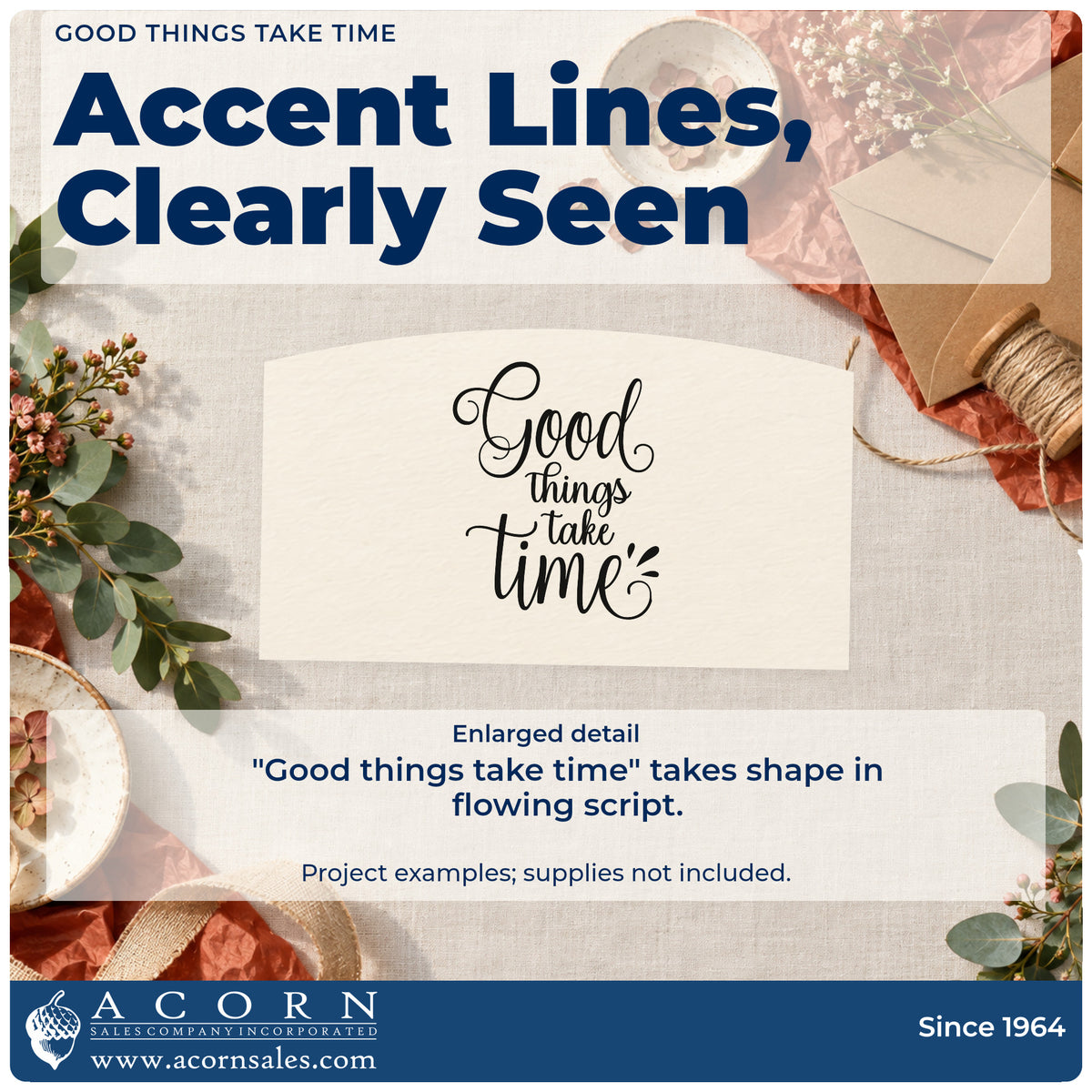 GOOD THINGS TAKE TIME

Accent Lines, Clearly Seen

Good things take time

Enlarged detail

"Good things take time" takes shape in flowing script.

Project examples; supplies not included.

ACORN
SALES COMPANY INCORPORATED
www.acornsales.com

Since 1964