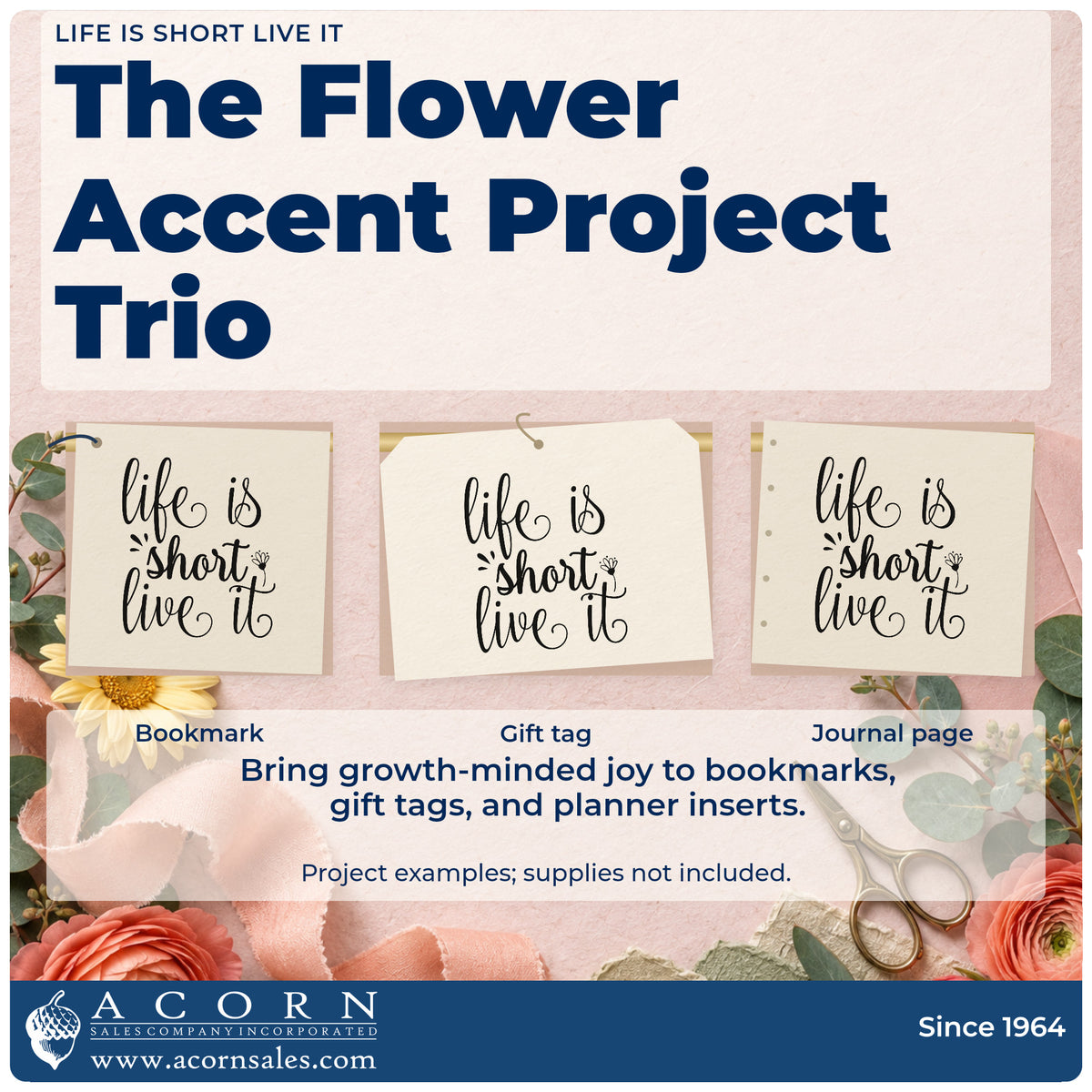 LIFE IS SHORT LIVE IT

The Flower Accent Project Trio

life is short live it

life is short live it

life is short live it

Bookmark

Gift tag

Journal page

Bring growth-minded joy to bookmarks, gift tags, and planner inserts.

Project examples; supplies not included.

ACORN
SALES COMPANY INCORPORATED
www.acornsales.com

Since 1964