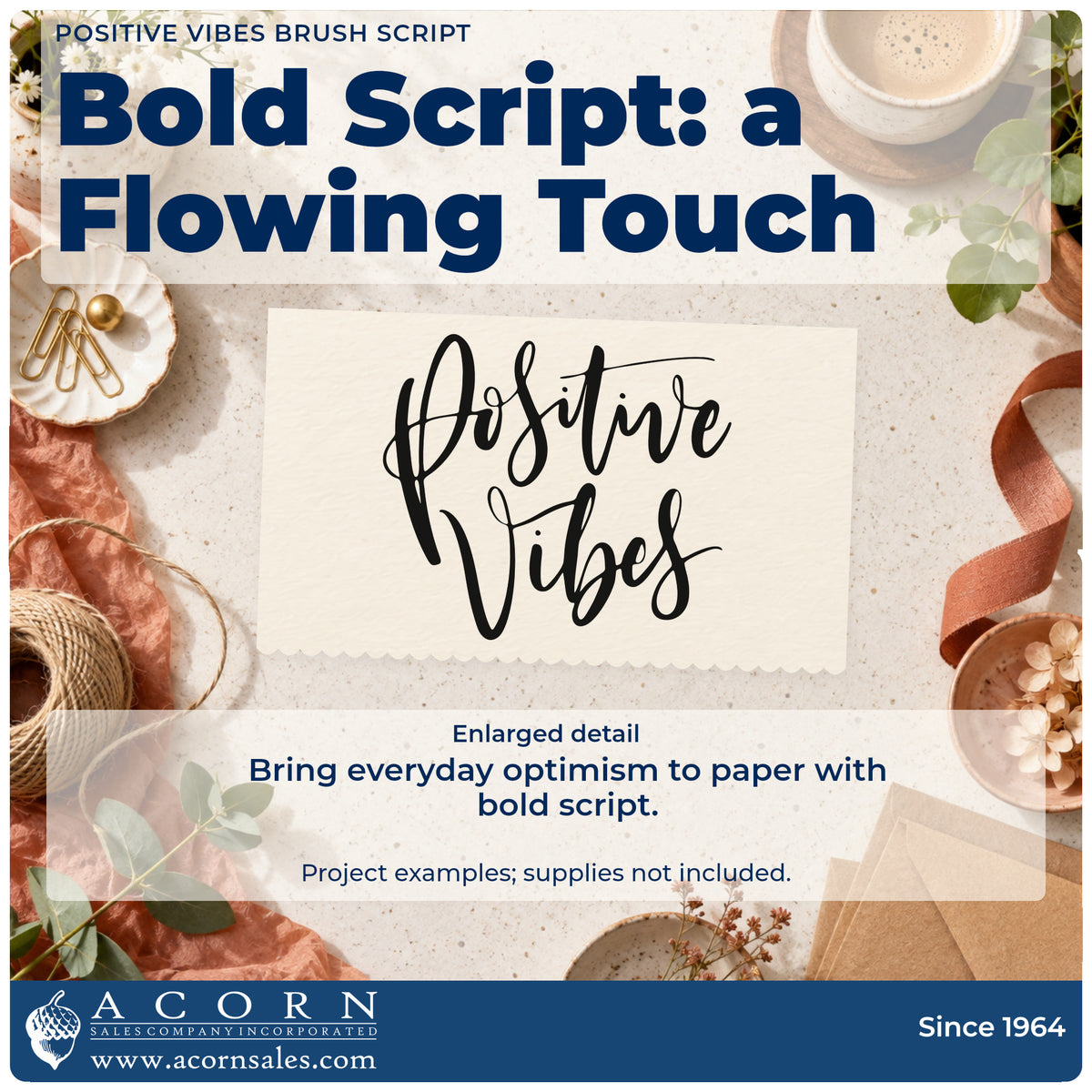 POSITIVE VIBES BRUSH SCRIPT

Bold Script: a Flowing Touch

Positive Vibes

Enlarged detail

Bring everyday optimism to paper with bold script.

Project examples; supplies not included.

ACORN
SALES COMPANY INCORPORATED
www.acornsales.com

Since 1964