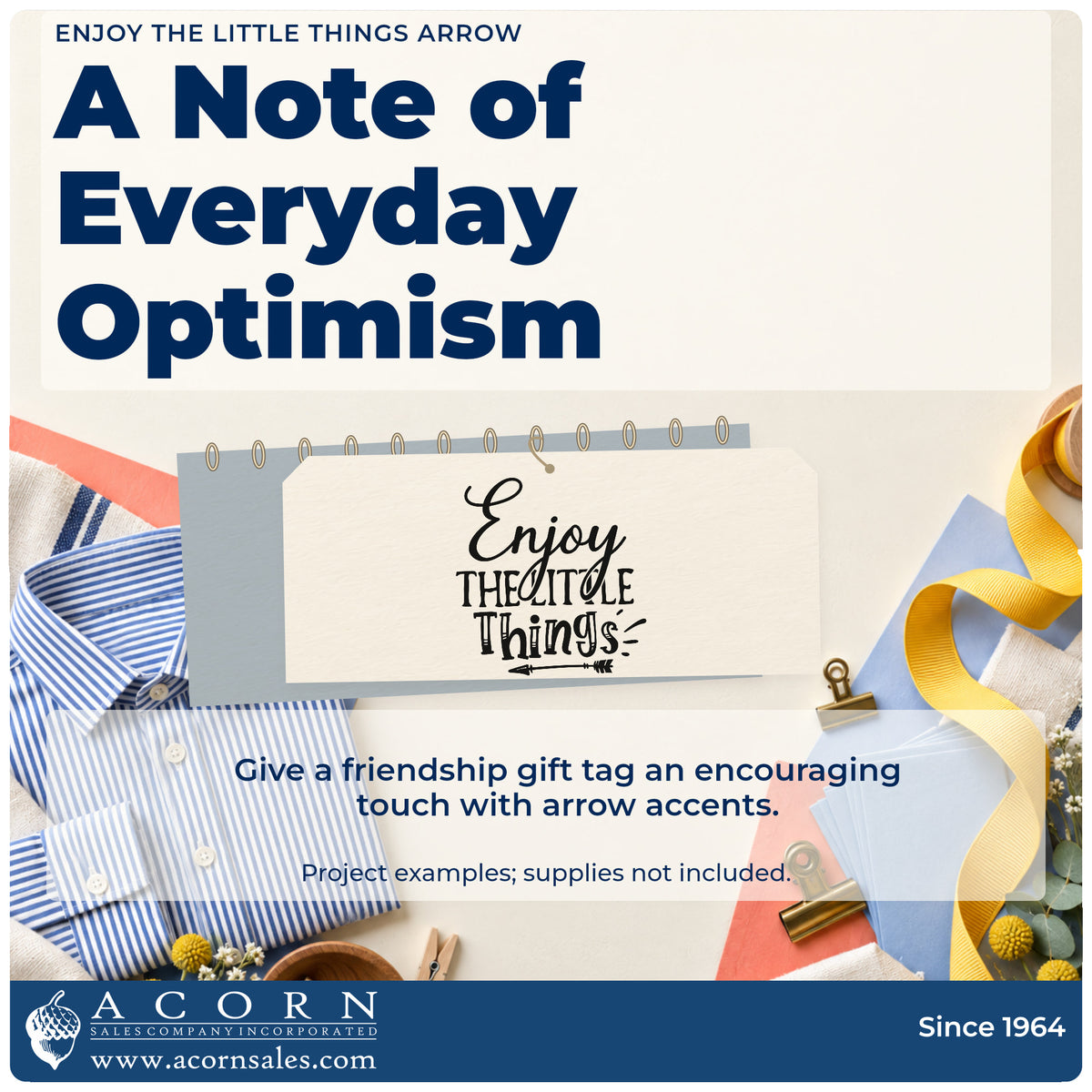 ENJOY THE LITTLE THINGS ARROW

A Note of Everyday Optimism

Enjoy
THE LITTLE
Things

Give a friendship gift tag an encouraging touch with arrow accents.

Project examples; supplies not included.

ACORN
SALES COMPANY INCORPORATED
www.acornsales.com

Since 1964