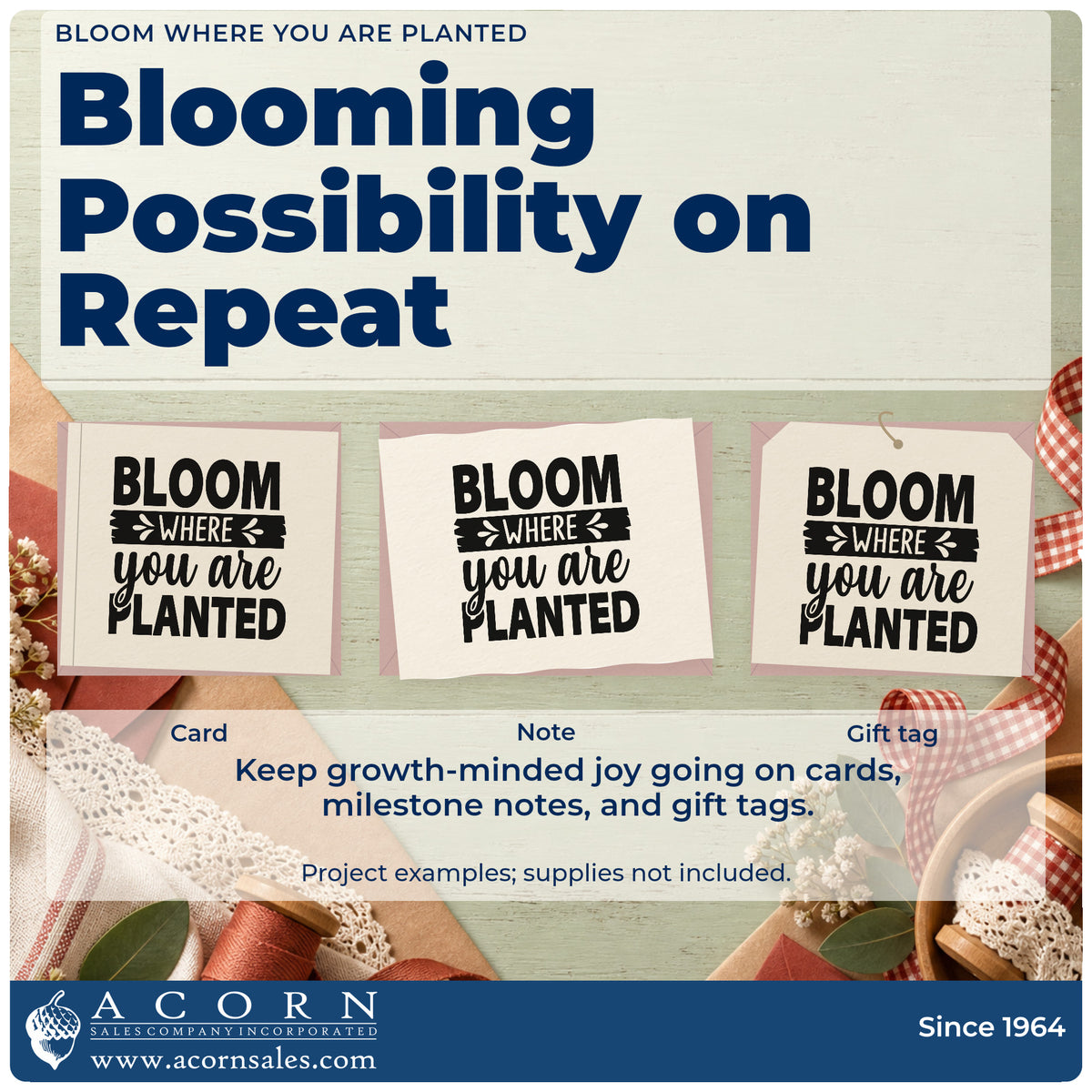 BLOOM WHERE YOU ARE PLANTED

Blooming Possibility on Repeat

BLOOM
WHERE
you are
PLANTED

BLOOM
WHERE
you are
PLANTED

BLOOM
WHERE
you are
PLANTED

Card

Note

Gift tag

Keep growth-minded joy going on cards, milestone notes, and gift tags.

Project examples; supplies not included.

ACORN
SALES COMPANY INCORPORATED
www.acornsales.com

Since 1964