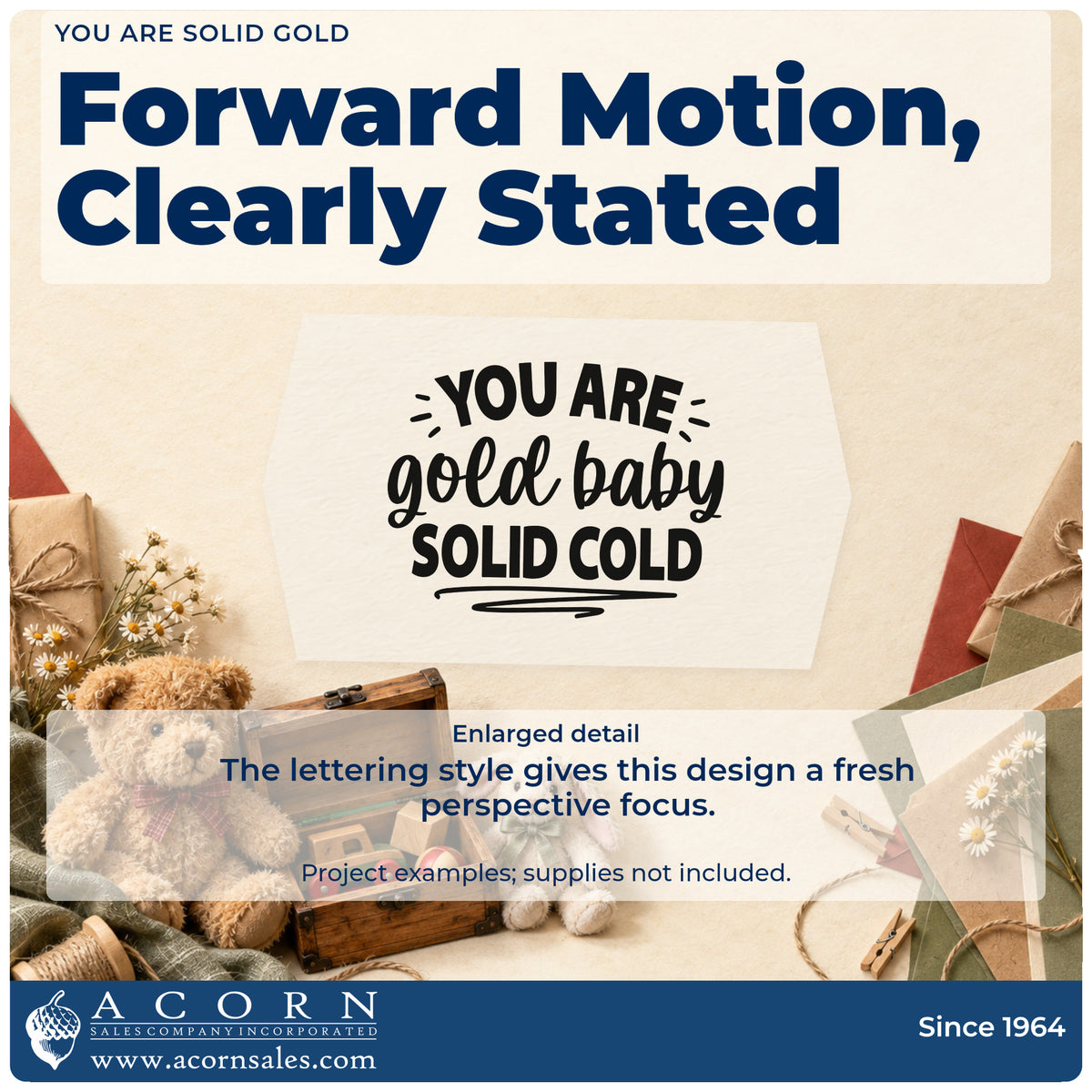 YOU ARE SOLID GOLD

Forward Motion, Clearly Stated

YOU ARE
gold baby
SOLID COLD

Enlarged detail

The lettering style gives this design a fresh perspective focus.

Project examples; supplies not included.

ACORN
SALES COMPANY INCORPORATED
www.acornsales.com

Since 1964