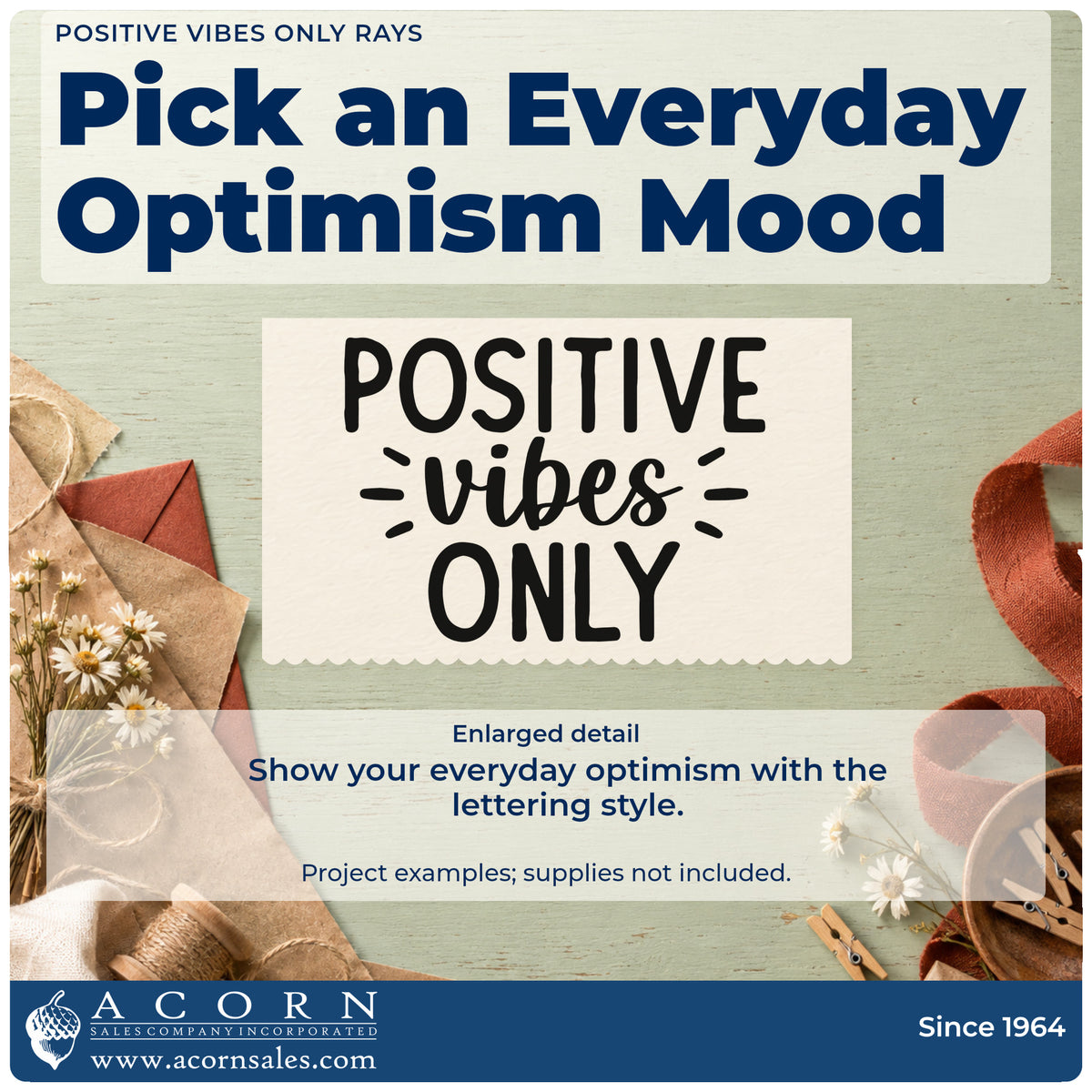 POSITIVE VIBES ONLY RAYS

Pick an Everyday Optimism Mood

POSITIVE
vibes
ONLY

Enlarged detail

Show your everyday optimism with the lettering style.

Project examples; supplies not included.

ACORN
SALES COMPANY INCORPORATED
www.acornsales.com

Since 1964