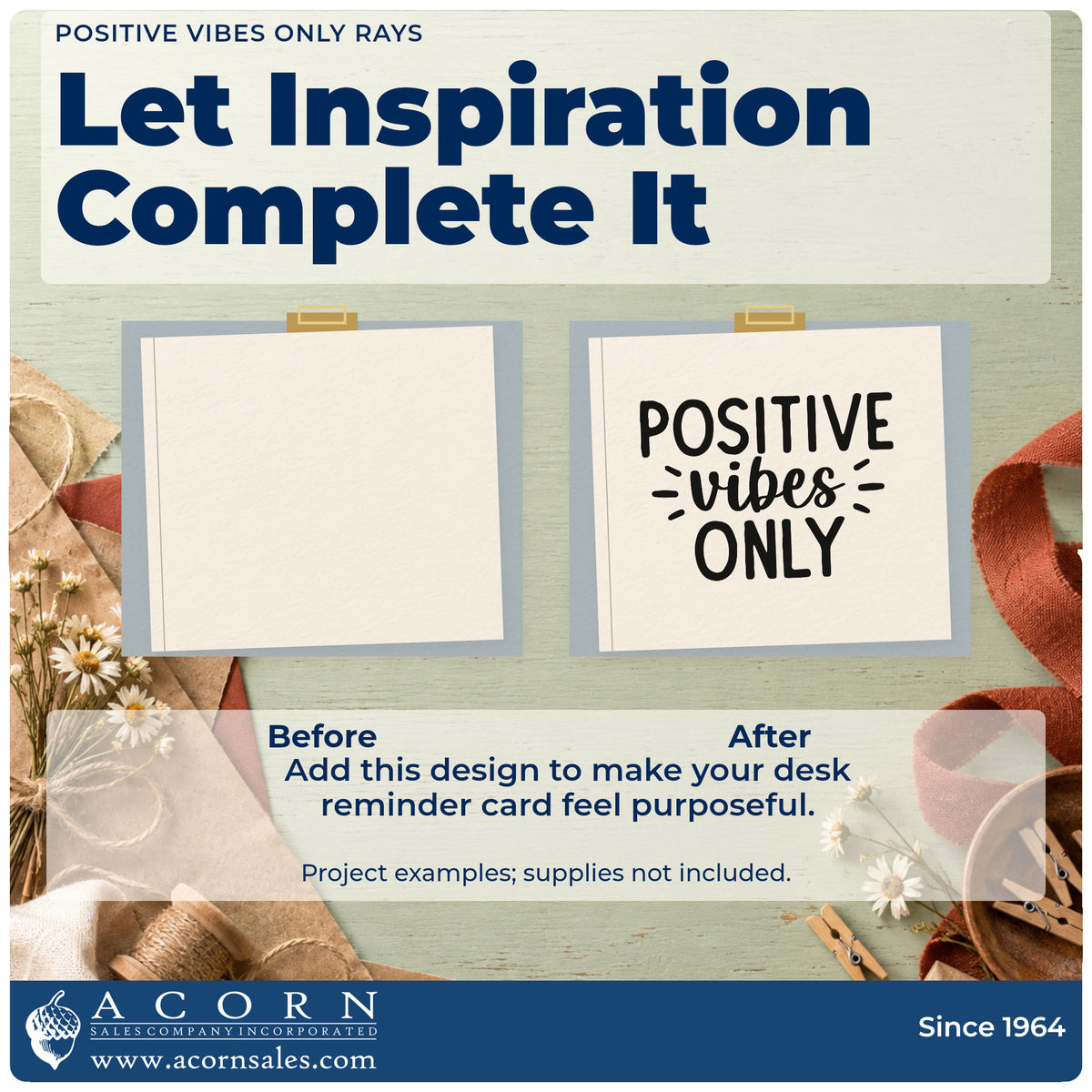 POSITIVE VIBES ONLY RAYS

Let Inspiration Complete It

POSITIVE
vibes
ONLY

Before

After

Add this design to make your desk reminder card feel purposeful.

Project examples; supplies not included.

ACORN
SALES COMPANY INCORPORATED
www.acornsales.com

Since 1964