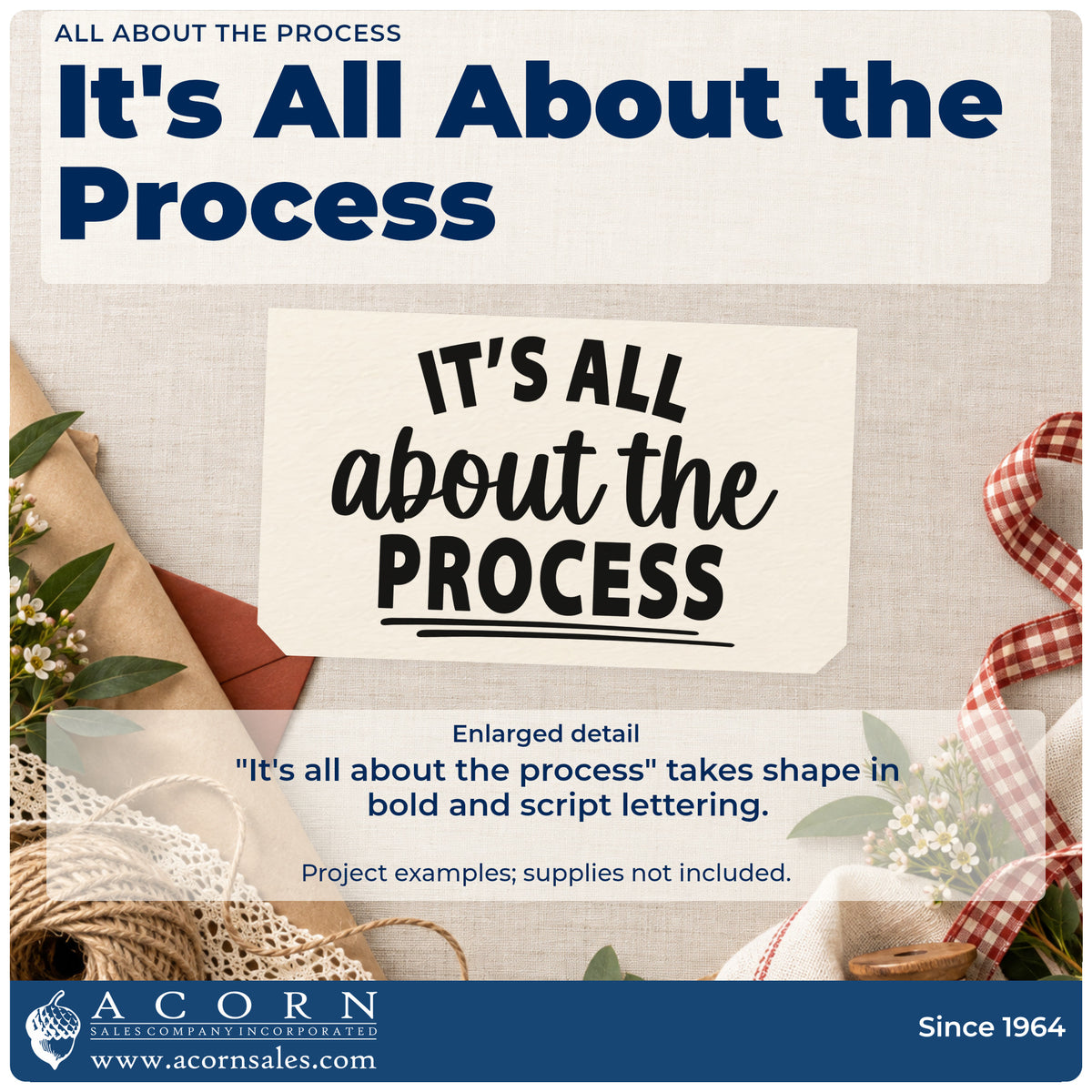 ALL ABOUT THE PROCESS

It's All About the Process

IT'S ALL
about the
PROCESS

Enlarged detail

"It's all about the process" takes shape in bold and script lettering.

Project examples; supplies not included.

ACORN
SALES COMPANY INCORPORATED
www.acornsales.com

Since 1964