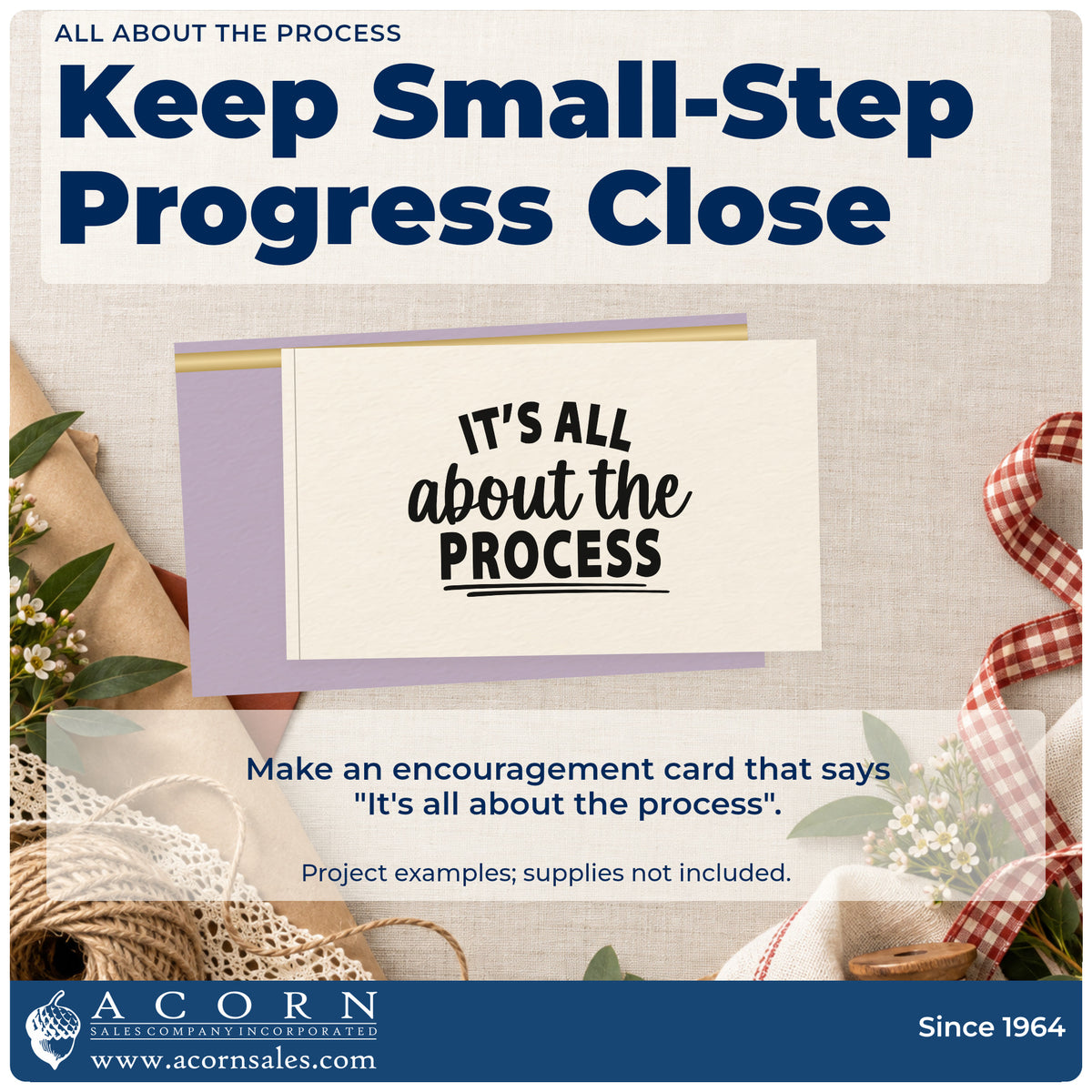 ALL ABOUT THE PROCESS

Keep Small-Step Progress Close

IT'S ALL about the PROCESS

Make an encouragement card that says "It's all about the process".

Project examples; supplies not included.

ACORN
SALES COMPANY INCORPORATED
www.acornsales.com

Since 1964