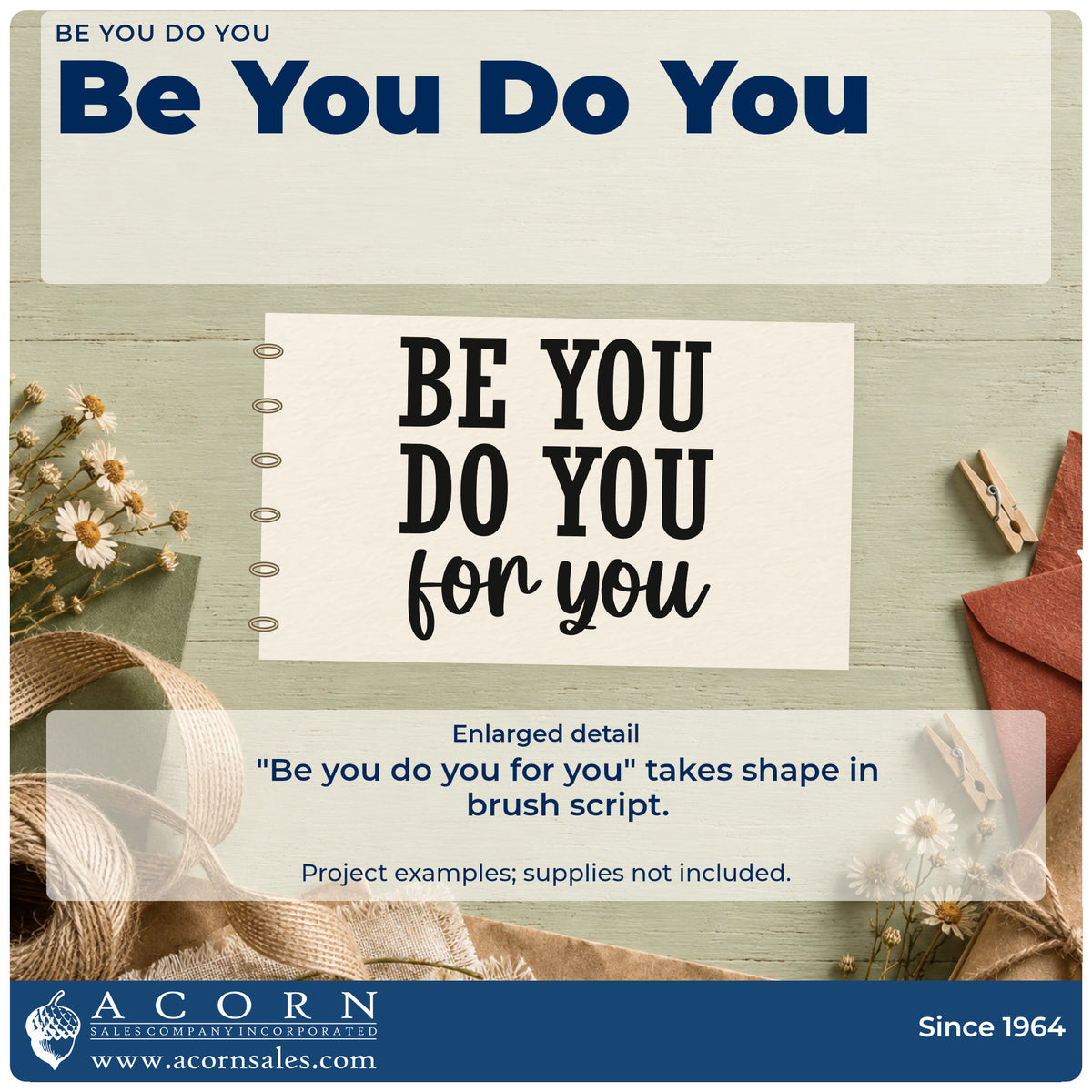 BE YOU DO YOU

Be You Do You

BE YOU
DO YOU
for you

Enlarged detail

"Be you do you for you" takes shape in brush script.

Project examples; supplies not included.

ACORN
SALES COMPANY INCORPORATED
www.acornsales.com

Since 1964