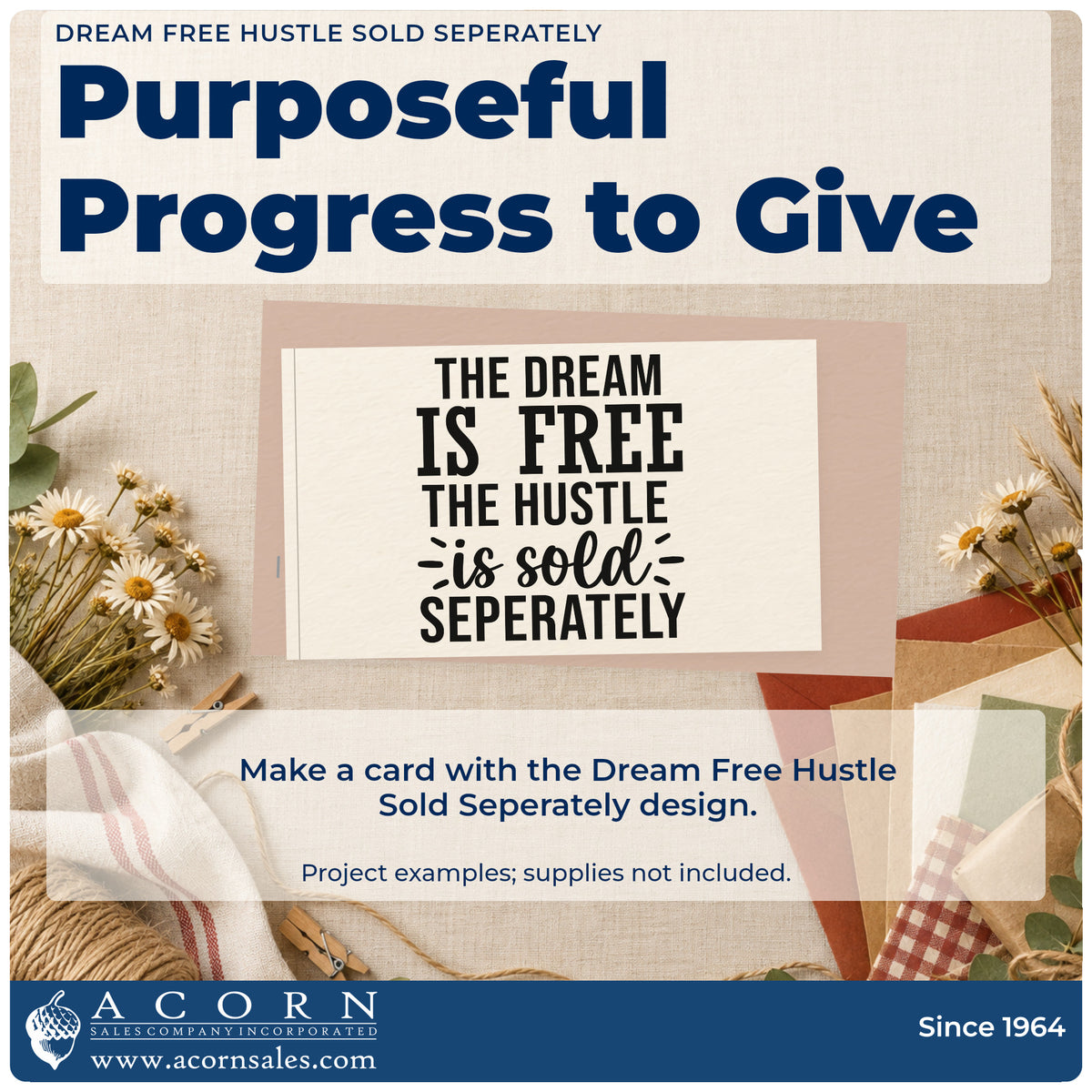 DREAM FREE HUSTLE SOLD SEPERATELY

Purposeful Progress to Give

THE DREAM
IS FREE
THE HUSTLE
is sold
SEPERATELY

Make a card with the Dream Free Hustle Sold Seperately design.

Project examples; supplies not included.

ACORN
SALES COMPANY INCORPORATED
www.acornsales.com

Since 1964