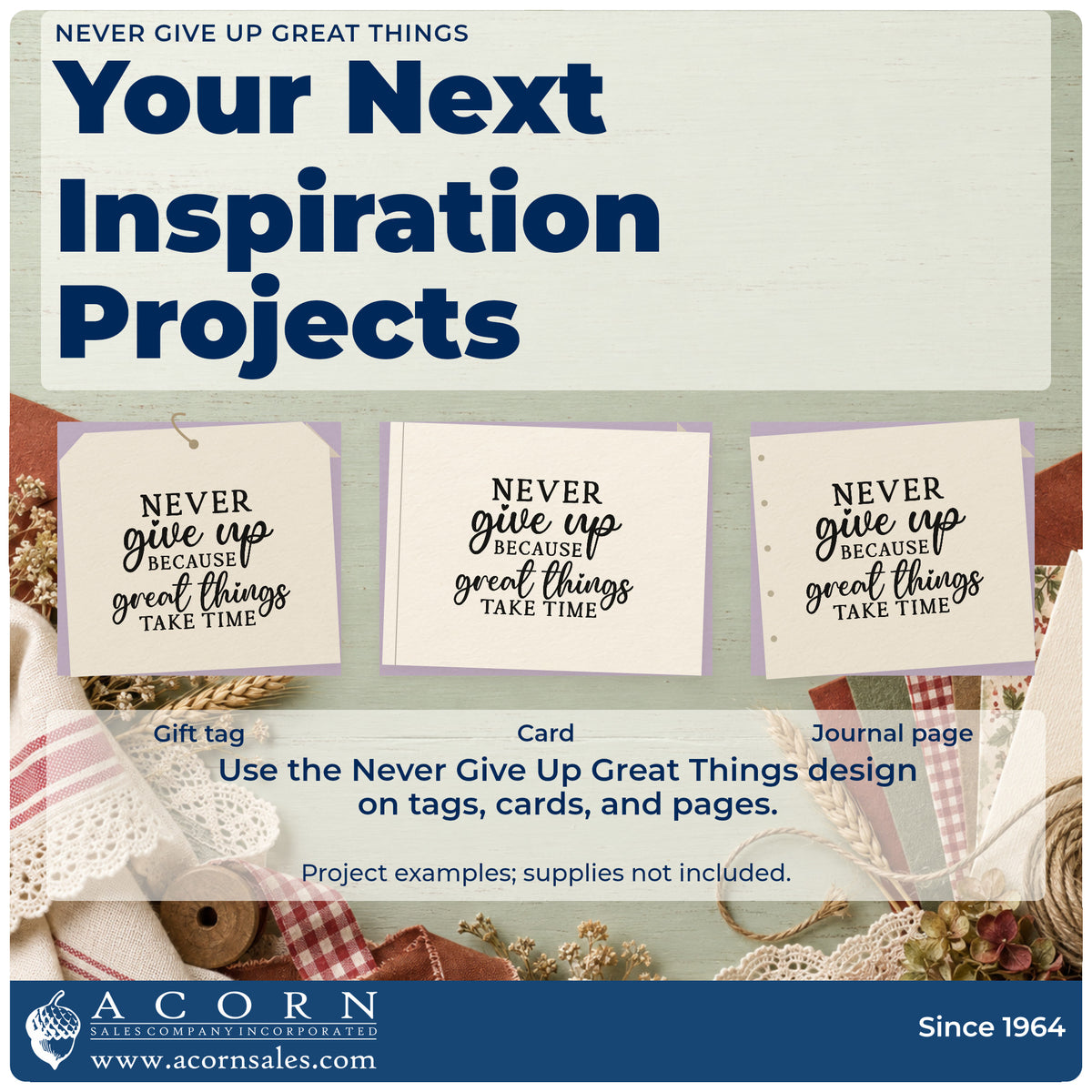 NEVER GIVE UP GREAT THINGS

Your Next Inspiration Projects

NEVER
give up
BECAUSE
great things
TAKE TIME

NEVER
give up
BECAUSE
great things
TAKE TIME

NEVER
give up
BECAUSE
great things
TAKE TIME

Gift tag

Card

Journal page

Use the Never Give Up Great Things design on tags, cards, and pages.

Project examples; supplies not included.

ACORN
SALES COMPANY INCORPORATED
www.acornsales.com

Since 1964