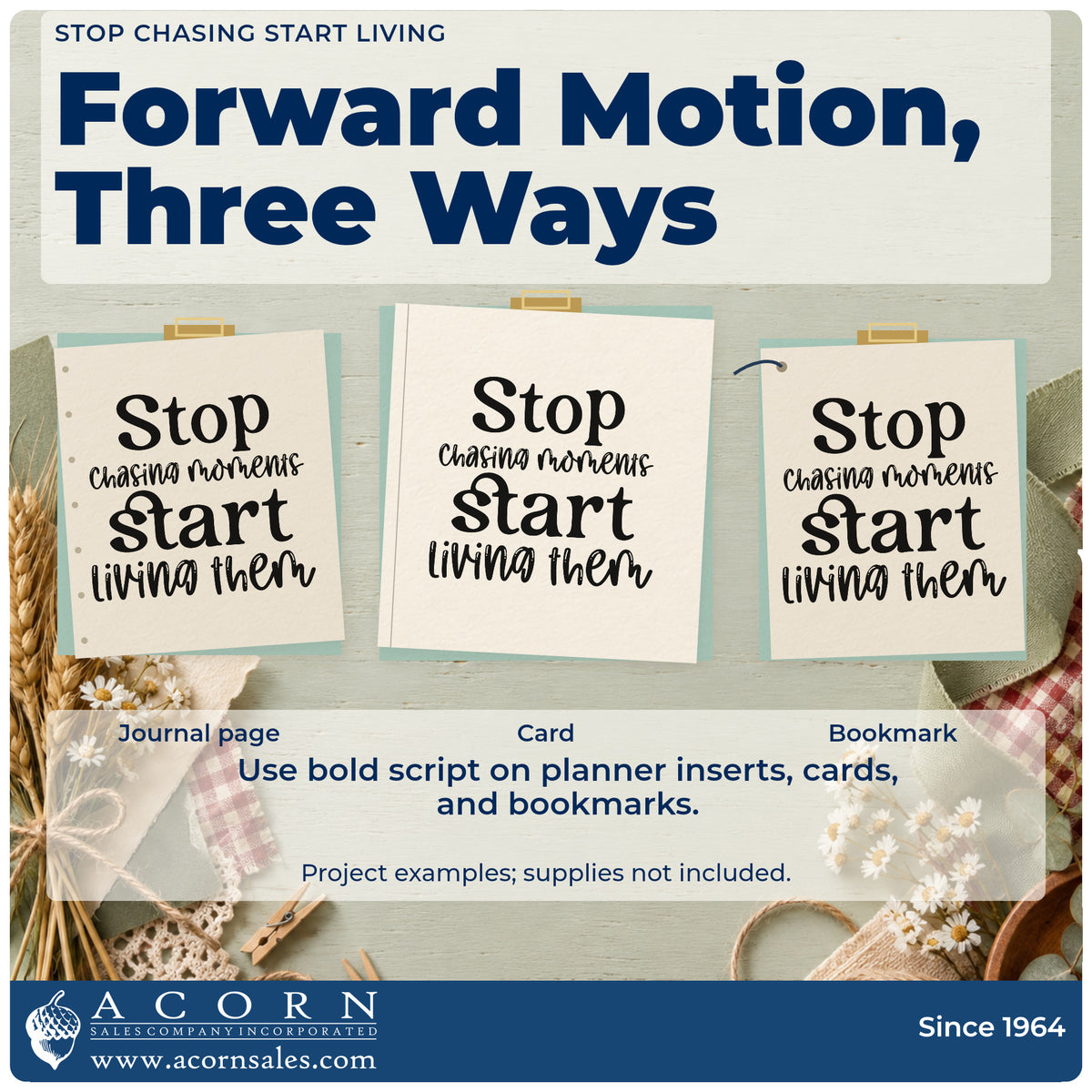 STOP CHASING START LIVING

Forward Motion, Three Ways

Stop chasing moments start living them

Stop chasing moments start living them

Stop chasing moments start living them

Journal page

Card

Bookmark

Use bold script on planner inserts, cards, and bookmarks.

Project examples; supplies not included.

ACORN
SALES COMPANY INCORPORATED
www.acornsales.com

Since 1964