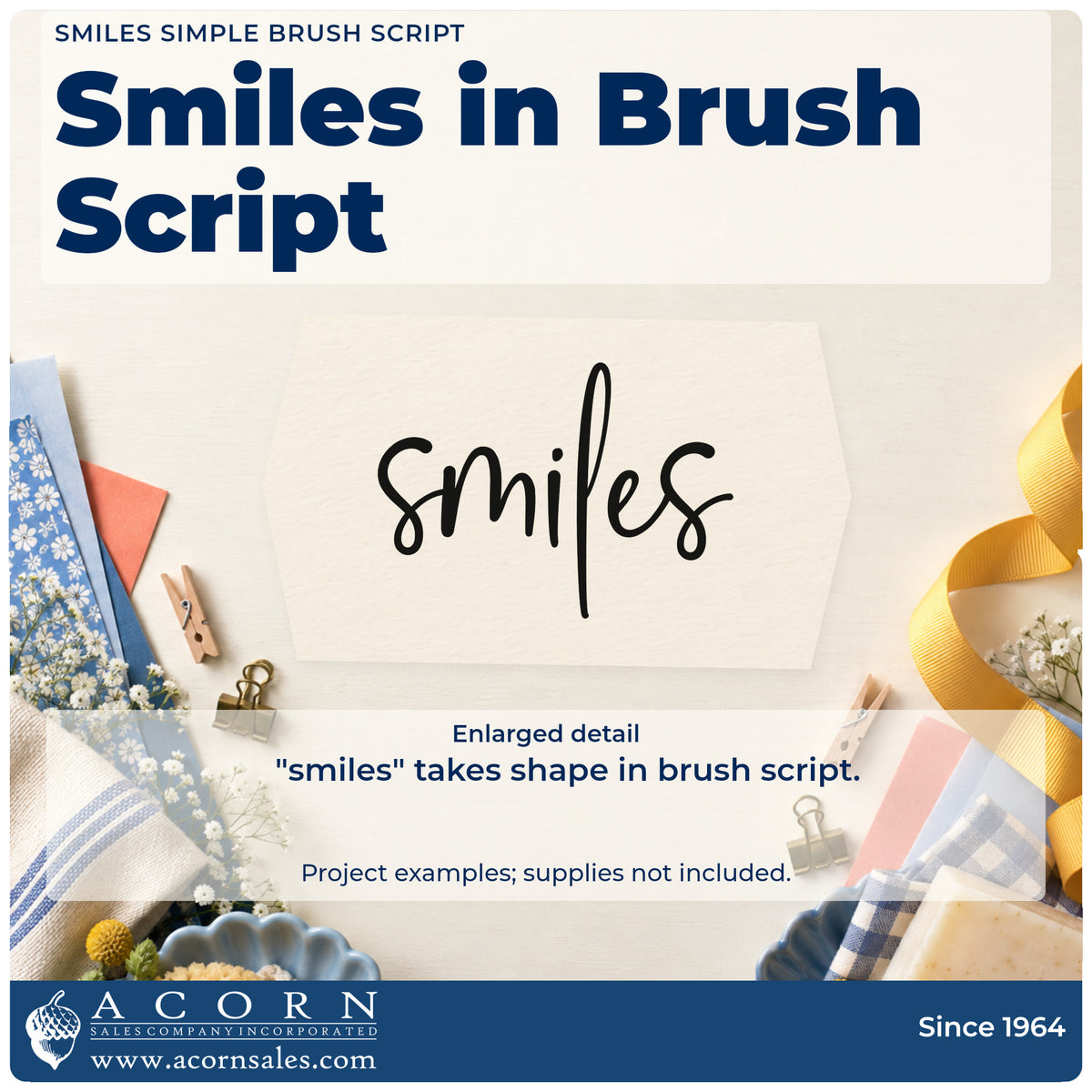 SMILES SIMPLE BRUSH SCRIPT

Smiles in Brush Script

smiles

Enlarged detail

"smiles" takes shape in brush script.

Project examples; supplies not included.

ACORN
SALES COMPANY INCORPORATED
www.acornsales.com

Since 1964