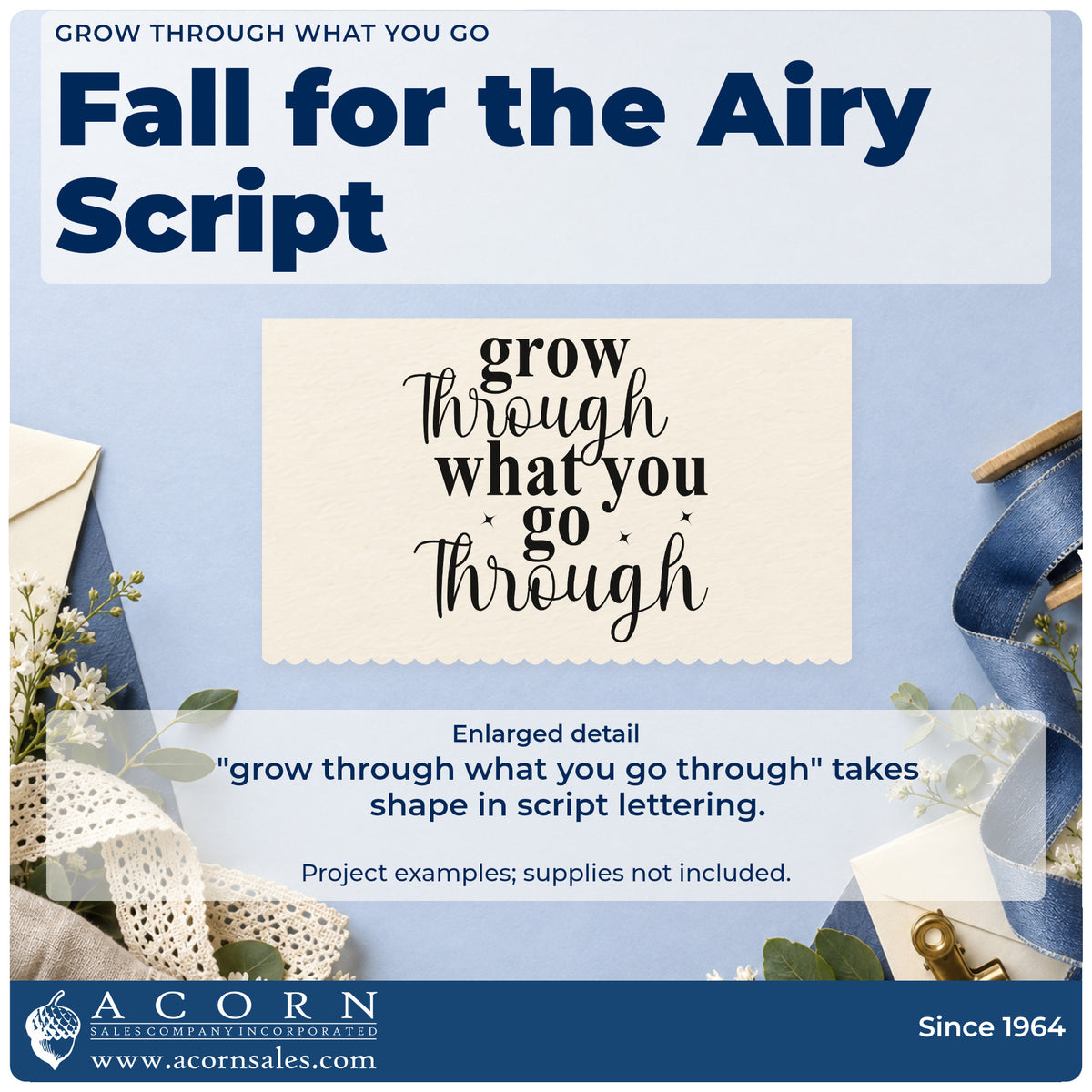 GROW THROUGH WHAT YOU GO

Fall for the Airy Script

grow
Through
what you
go
Through

Enlarged detail

"grow through what you go through" takes shape in script lettering.

Project examples; supplies not included.

ACORN
SALES COMPANY INCORPORATED
www.acornsales.com

Since 1964