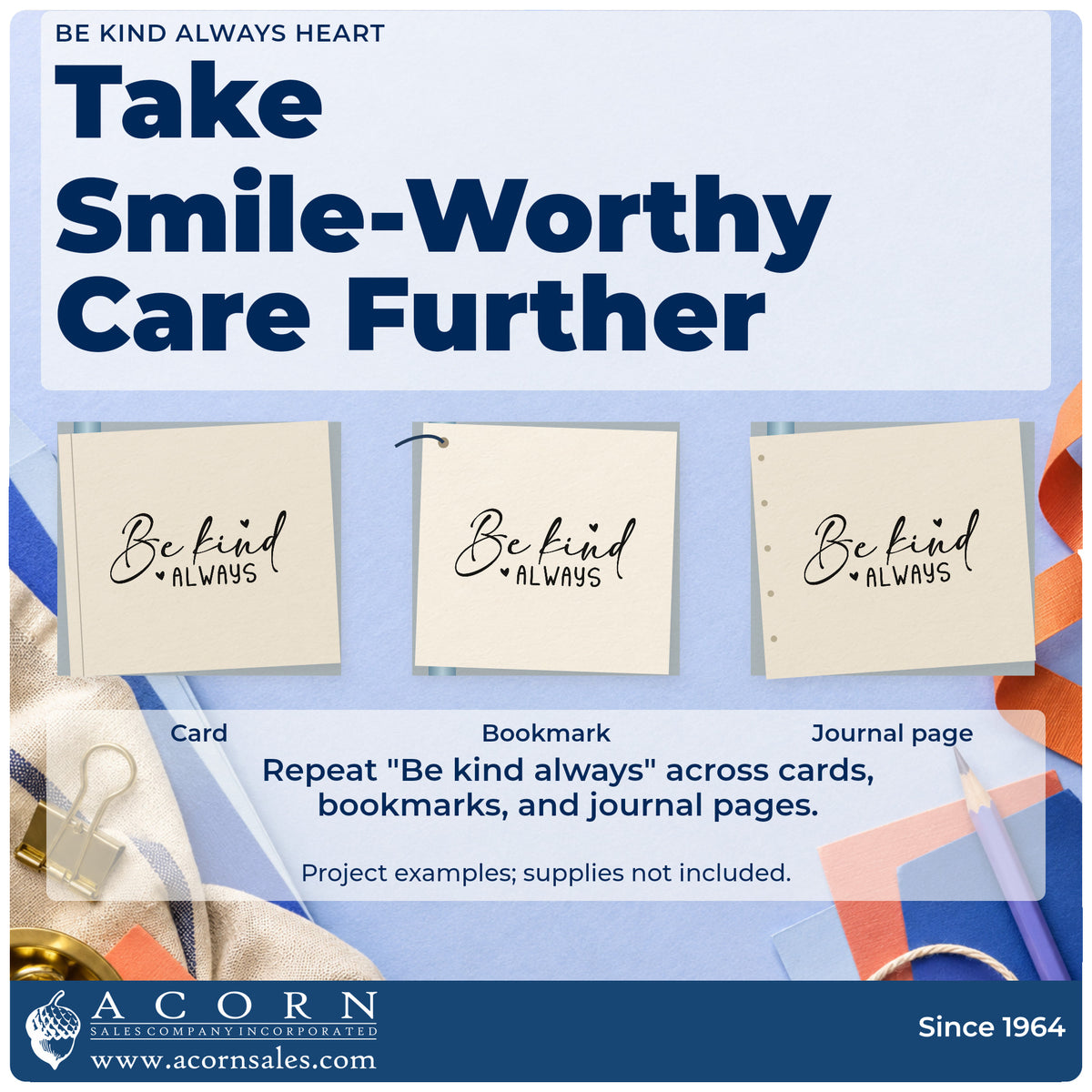 BE KIND ALWAYS HEART

Take Smile-Worthy Care Further

Be kind ALWAYS

Be kind ALWAYS

Be kind ALWAYS

Card

Bookmark

Journal page

Repeat "Be kind always" across cards, bookmarks, and journal pages.

Project examples; supplies not included.

ACORN
SALES COMPANY INCORPORATED
www.acornsales.com

Since 1964