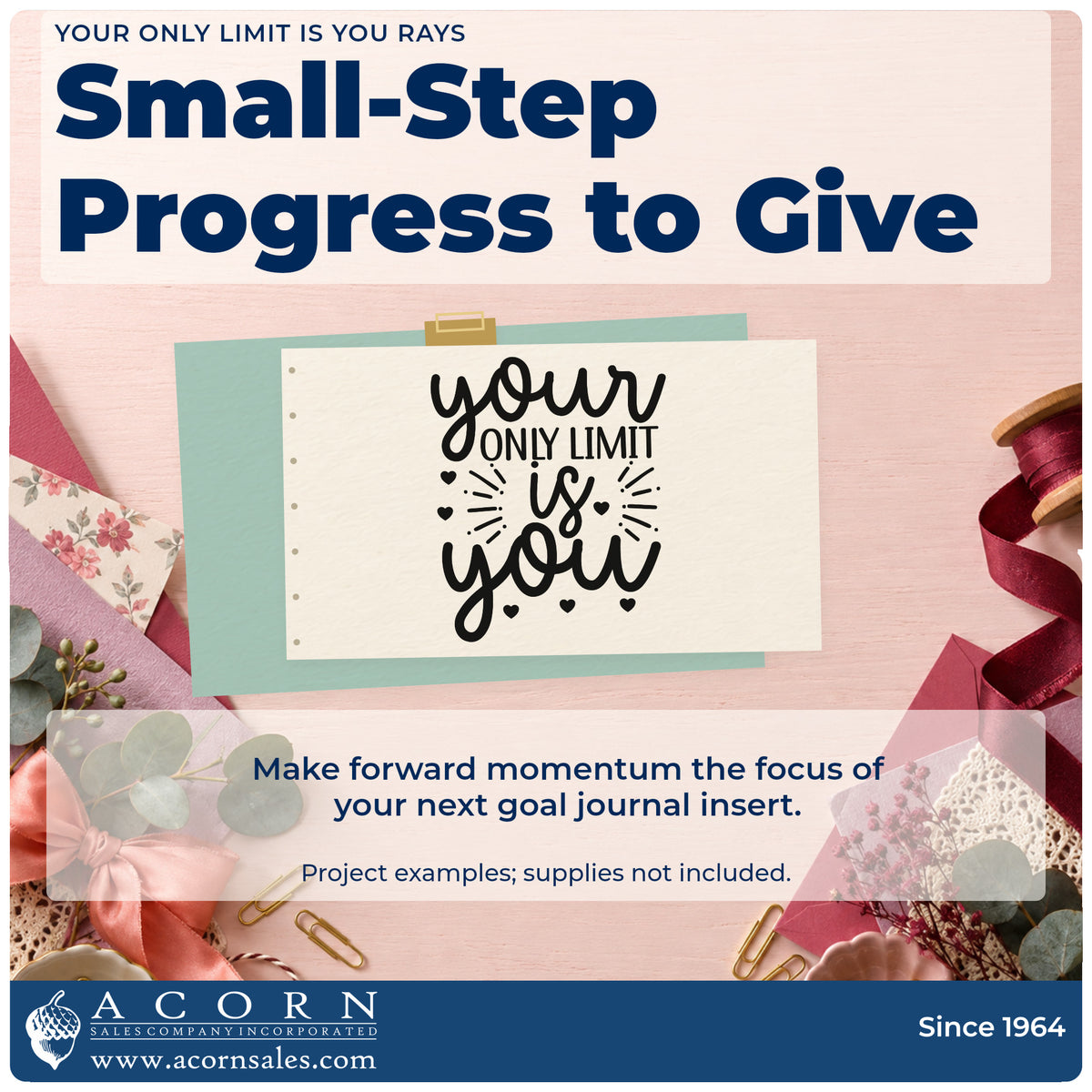 YOUR ONLY LIMIT IS YOU RAYS

Small-Step Progress to Give

your
ONLY LIMIT
is
you

Make forward momentum the focus of your next goal journal insert.

Project examples; supplies not included.

ACORN
SALES COMPANY INCORPORATED
www.acornsales.com

Since 1964