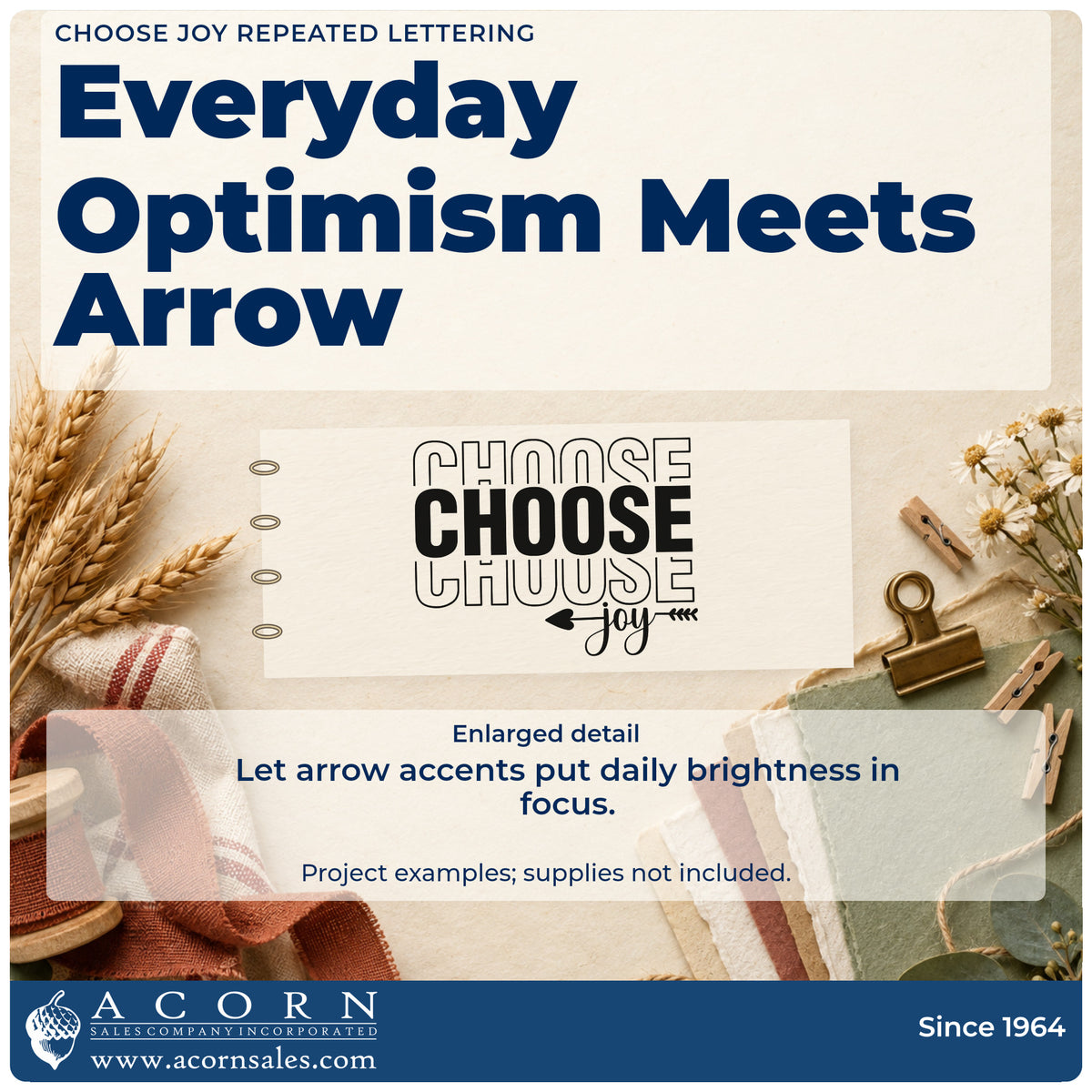 CHOOSE JOY REPEATED LETTERING

Everyday Optimism Meets Arrow

CHOOSE
CHOOSE
CHOOSE
joy

Enlarged detail

Let arrow accents put daily brightness in focus.

Project examples; supplies not included.

ACORN
SALES COMPANY INCORPORATED
www.acornsales.com

Since 1964