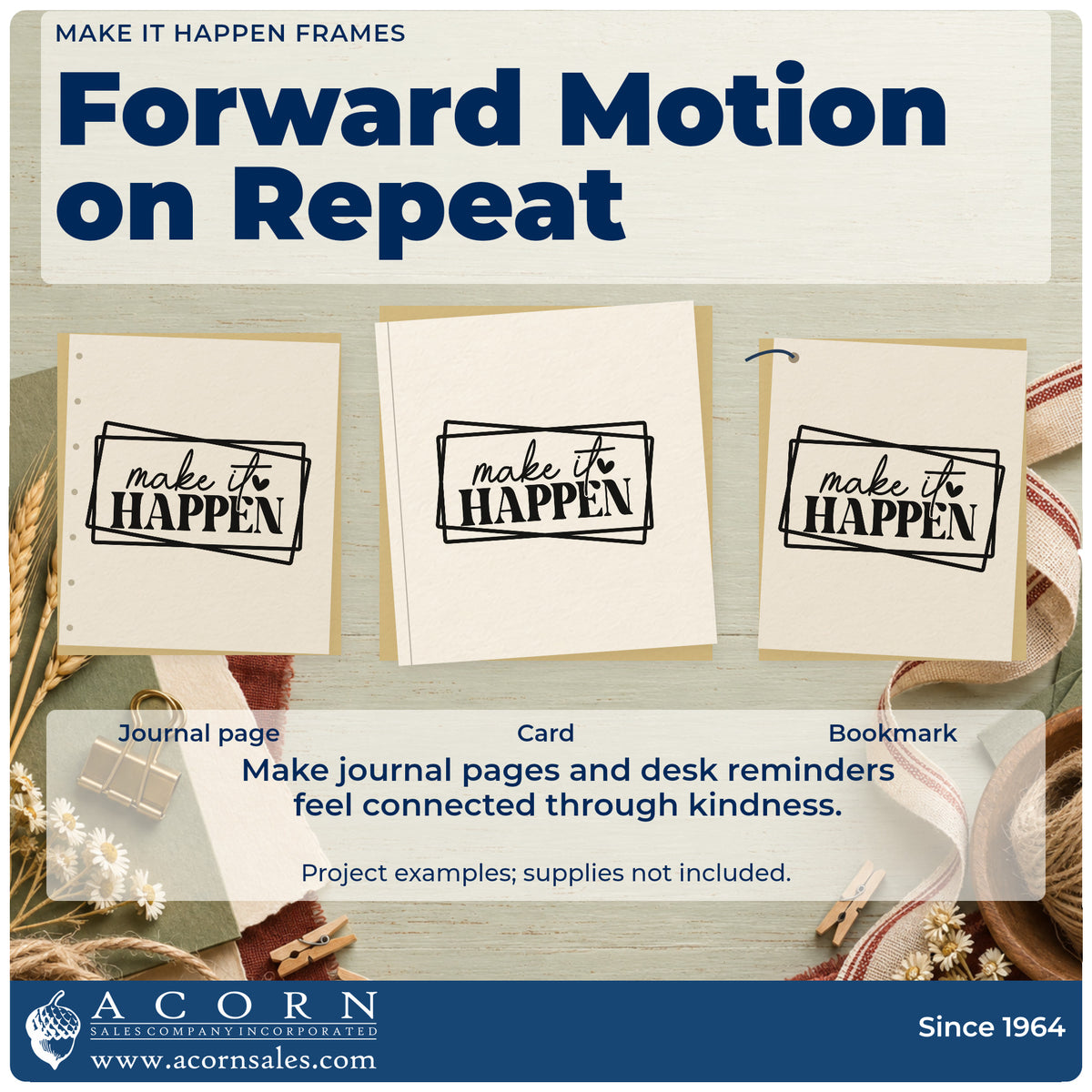 MAKE IT HAPPEN FRAMES

Forward Motion on Repeat

make it HAPPEN

make it HAPPEN

make it HAPPEN

Journal page

Card

Bookmark

Make journal pages and desk reminders feel connected through kindness.

Project examples; supplies not included.

ACORN
SALES COMPANY INCORPORATED
www.acornsales.com

Since 1964