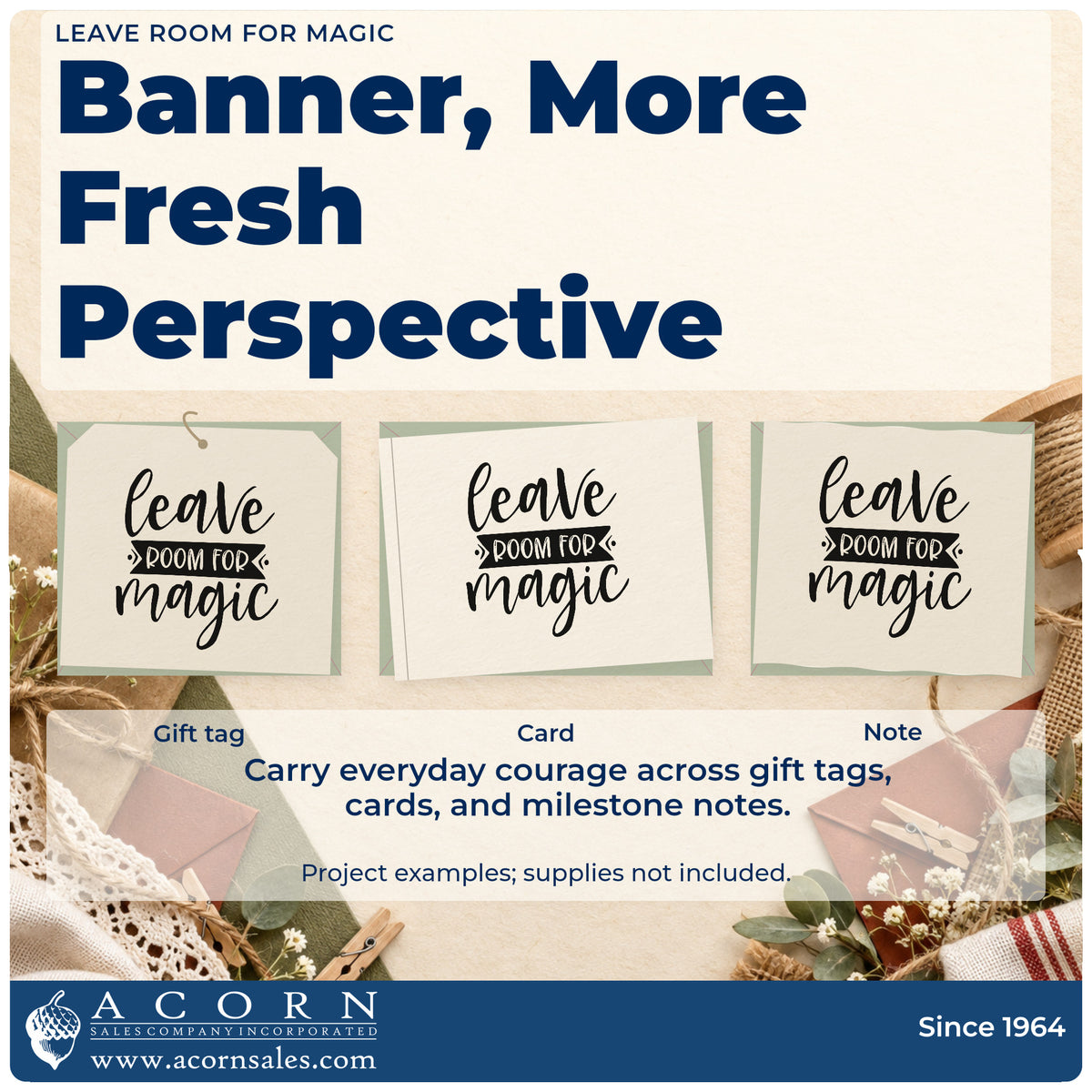 LEAVE ROOM FOR MAGIC

Banner, More Fresh Perspective

leave
ROOM FOR
magic

leave
ROOM FOR
magic

leave
ROOM FOR
magic

Gift tag

Card

Note

Carry everyday courage across gift tags, cards, and milestone notes.

Project examples; supplies not included.

ACORN
SALES COMPANY INCORPORATED
www.acornsales.com

Since 1964