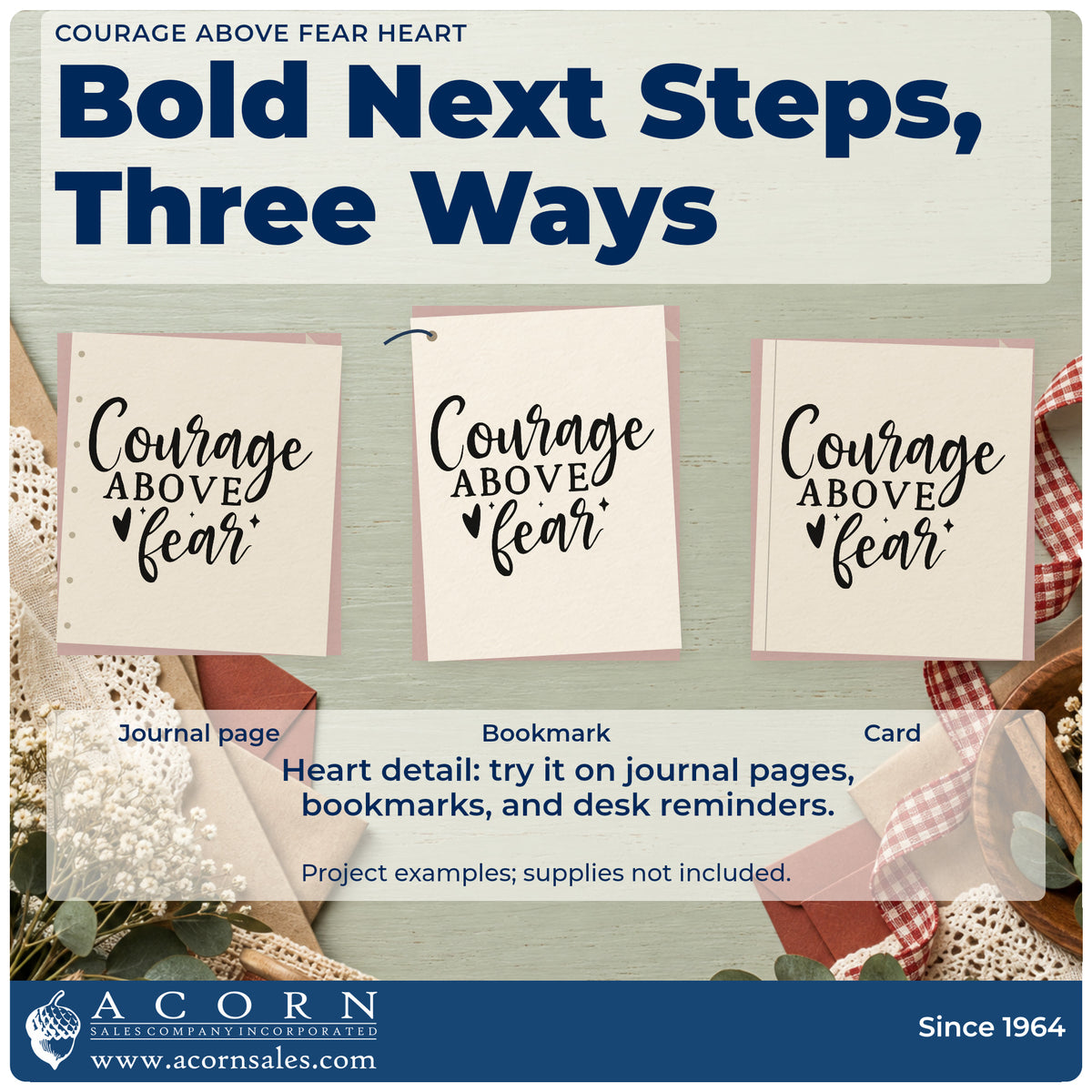 COURAGE ABOVE FEAR HEART

Bold Next Steps, Three Ways

Courage ABOVE fear

Courage ABOVE fear

Courage ABOVE fear

Journal page

Bookmark

Card

Heart detail: try it on journal pages, bookmarks, and desk reminders.

Project examples; supplies not included.

ACORN
SALES COMPANY INCORPORATED
www.acornsales.com

Since 1964