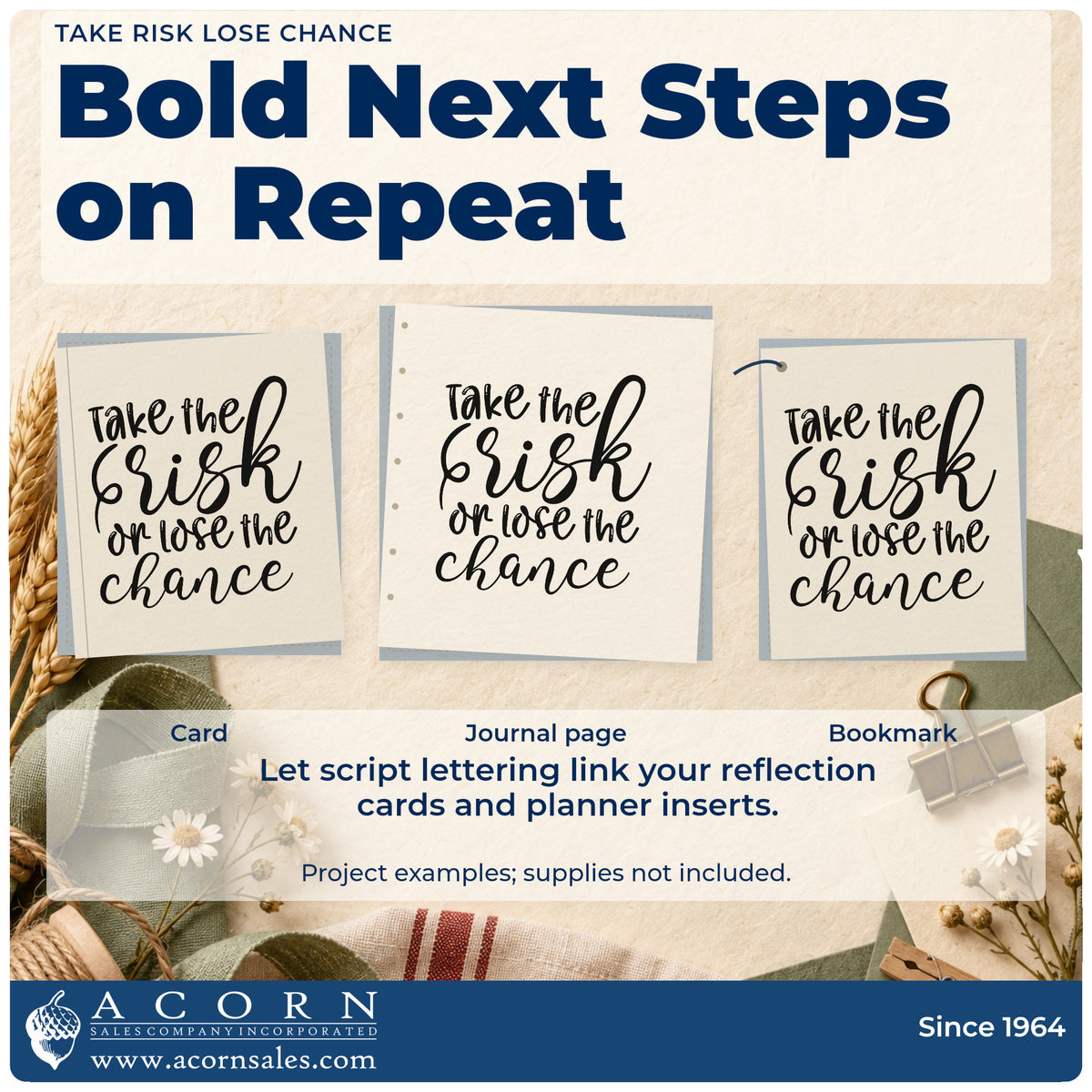 TAKE RISK LOSE CHANCE

Bold Next Steps on Repeat

Take the risk or lose the chance

Take the risk or lose the chance

Take the risk or lose the chance

Card

Journal page

Bookmark

Let script lettering link your reflection cards and planner inserts.

Project examples; supplies not included.

ACORN
SALES COMPANY INCORPORATED
www.acornsales.com

Since 1964