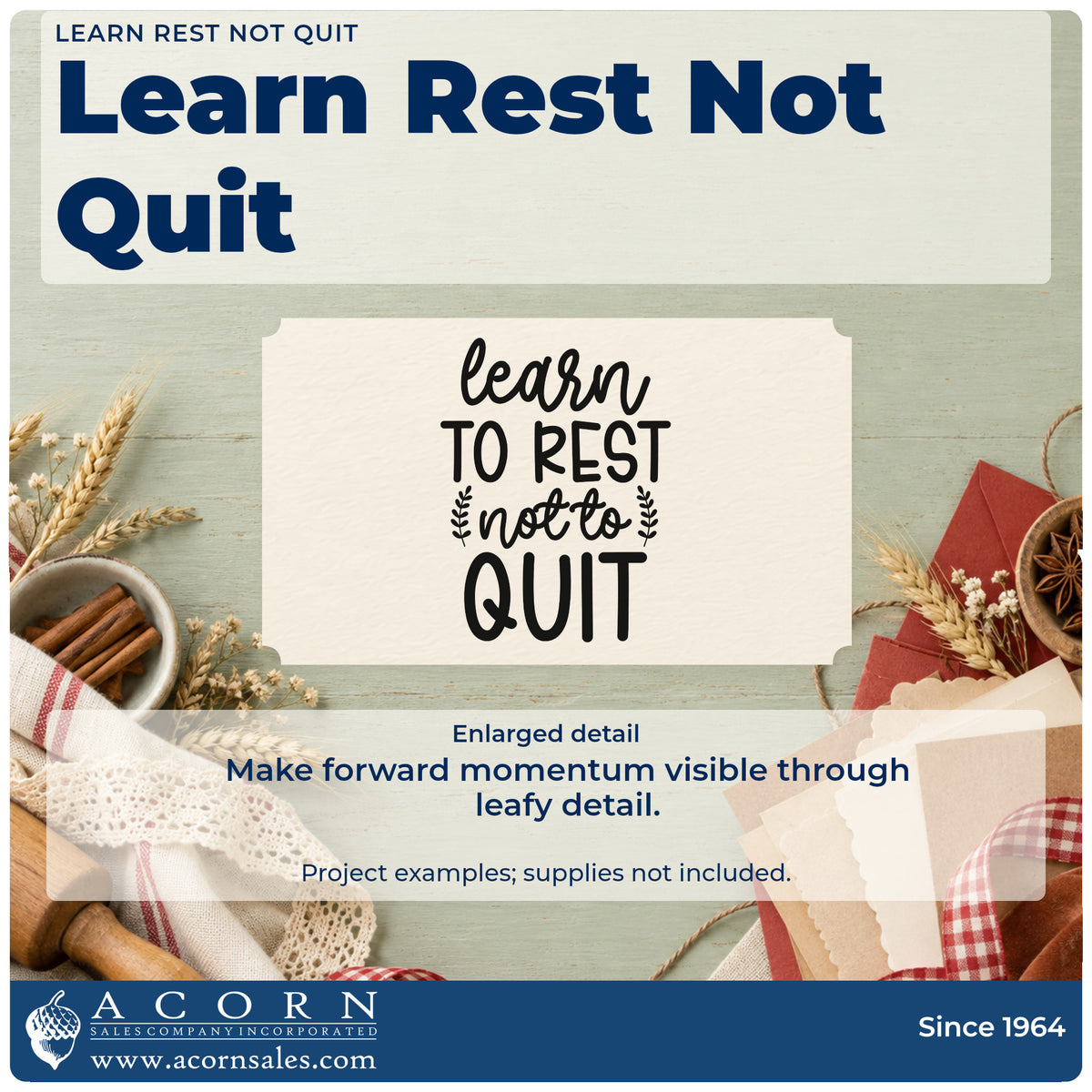 LEARN REST NOT QUIT

Learn Rest Not Quit

learn
TO REST
not to
QUIT

Enlarged detail

Make forward momentum visible through leafy detail.

Project examples; supplies not included.

ACORN
SALES COMPANY INCORPORATED
www.acornsales.com

Since 1964