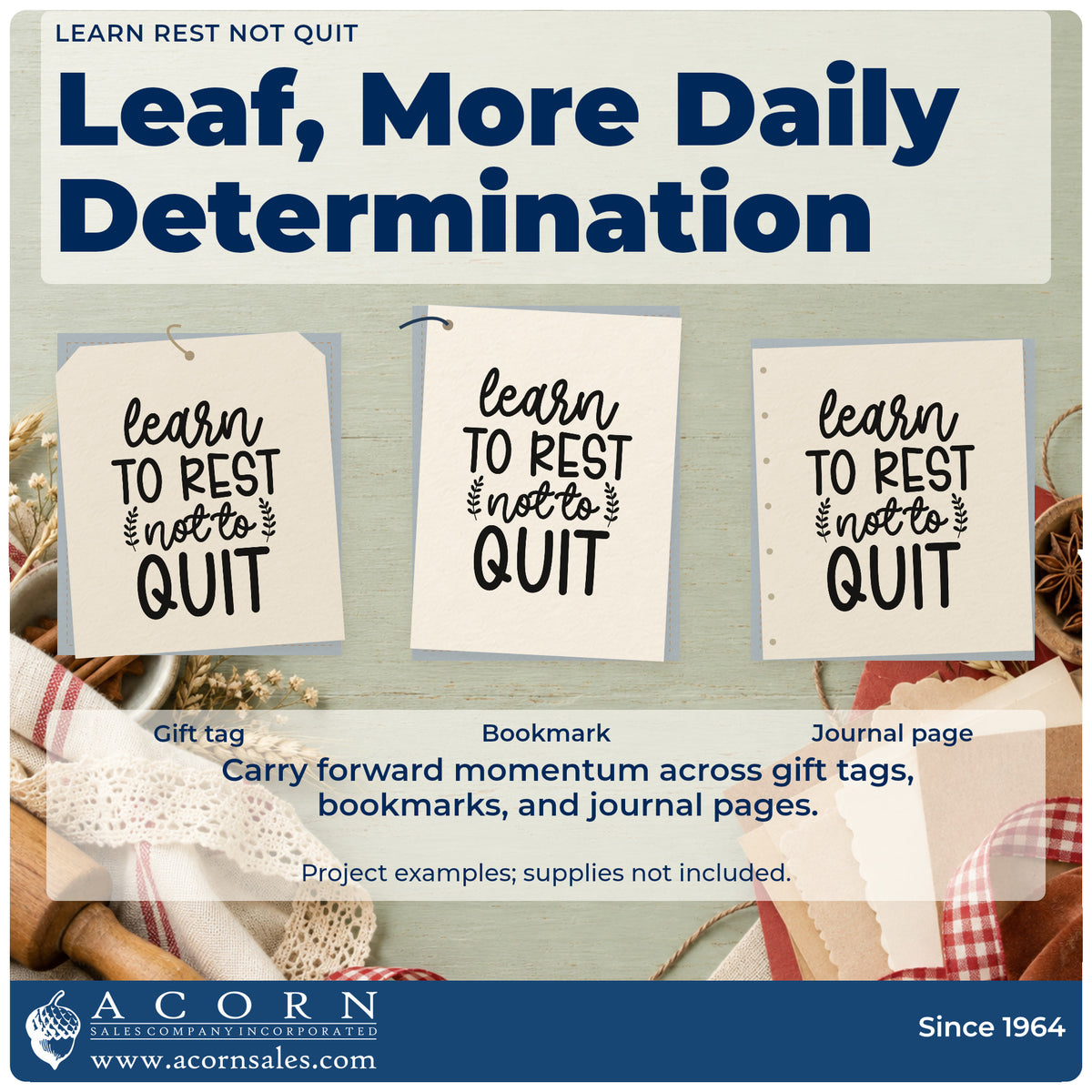 LEARN REST NOT QUIT

Leaf, More Daily Determination

learn TO REST not to QUIT

learn TO REST not to QUIT

learn TO REST not to QUIT

Gift tag

Bookmark

Journal page

Carry forward momentum across gift tags, bookmarks, and journal pages.

Project examples; supplies not included.

ACORN
SALES COMPANY INCORPORATED
www.acornsales.com

Since 1964