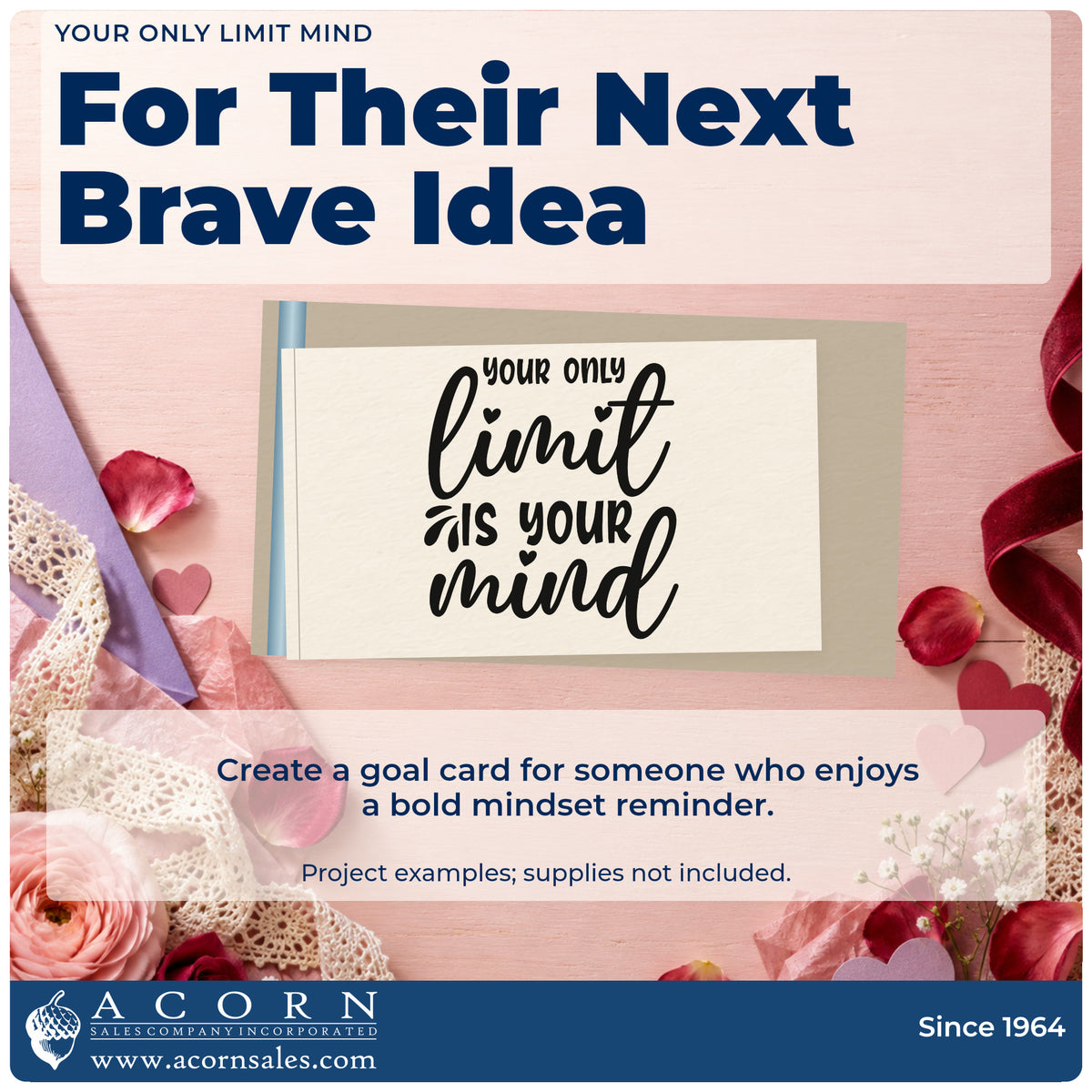 YOUR ONLY LIMIT MIND

For Their Next Brave Idea

YOUR ONLY
limit
IS YOUR
mind

Create a goal card for someone who enjoys a bold mindset reminder.

Project examples; supplies not included.

ACORN
SALES COMPANY INCORPORATED
www.acornsales.com

Since 1964