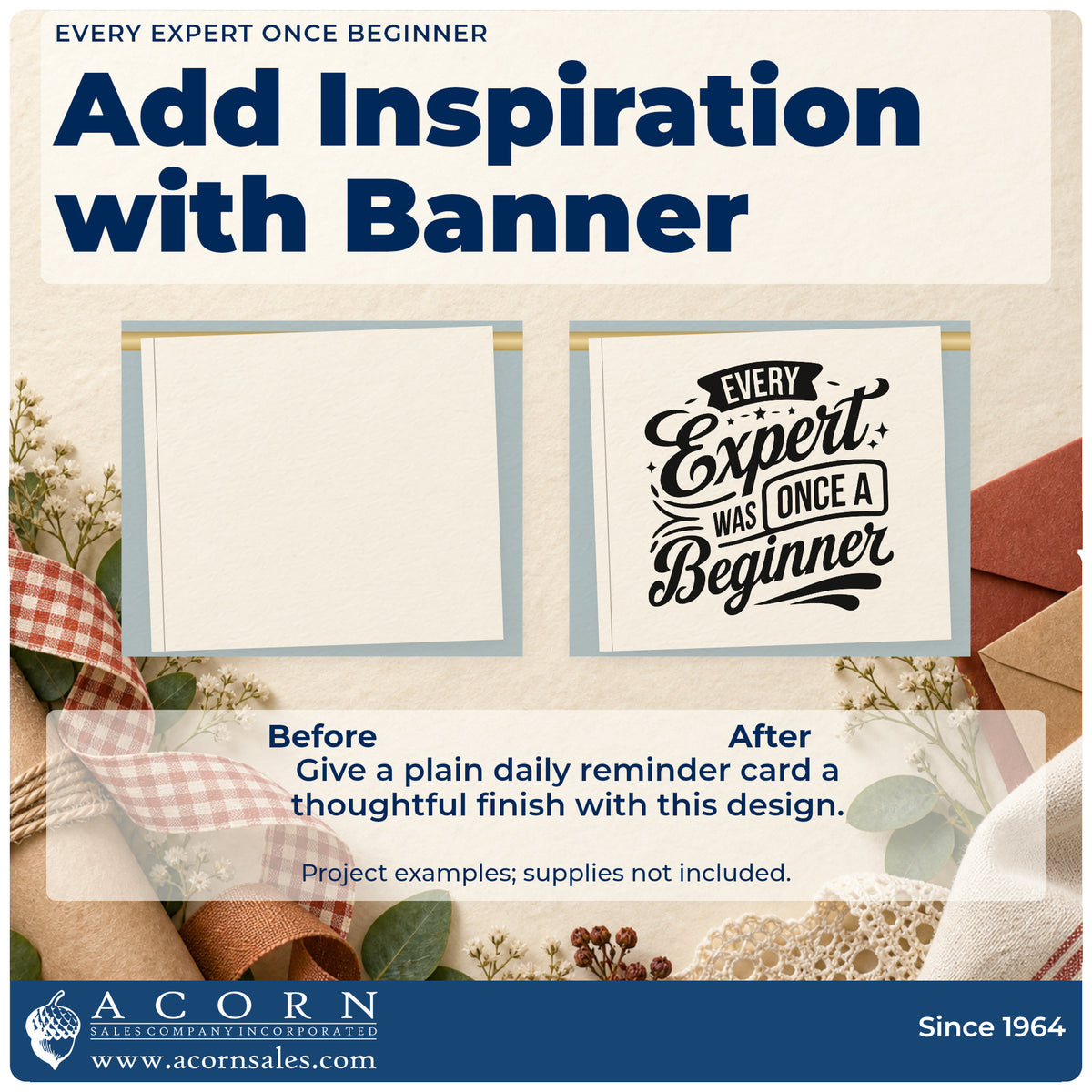 EVERY EXPERT ONCE BEGINNER

Add Inspiration with Banner

EVERY
Expert
WAS ONCE A
Beginner

Before

After

Give a plain daily reminder card a thoughtful finish with this design.

Project examples; supplies not included.

ACORN
SALES COMPANY INCORPORATED
www.acornsales.com

Since 1964