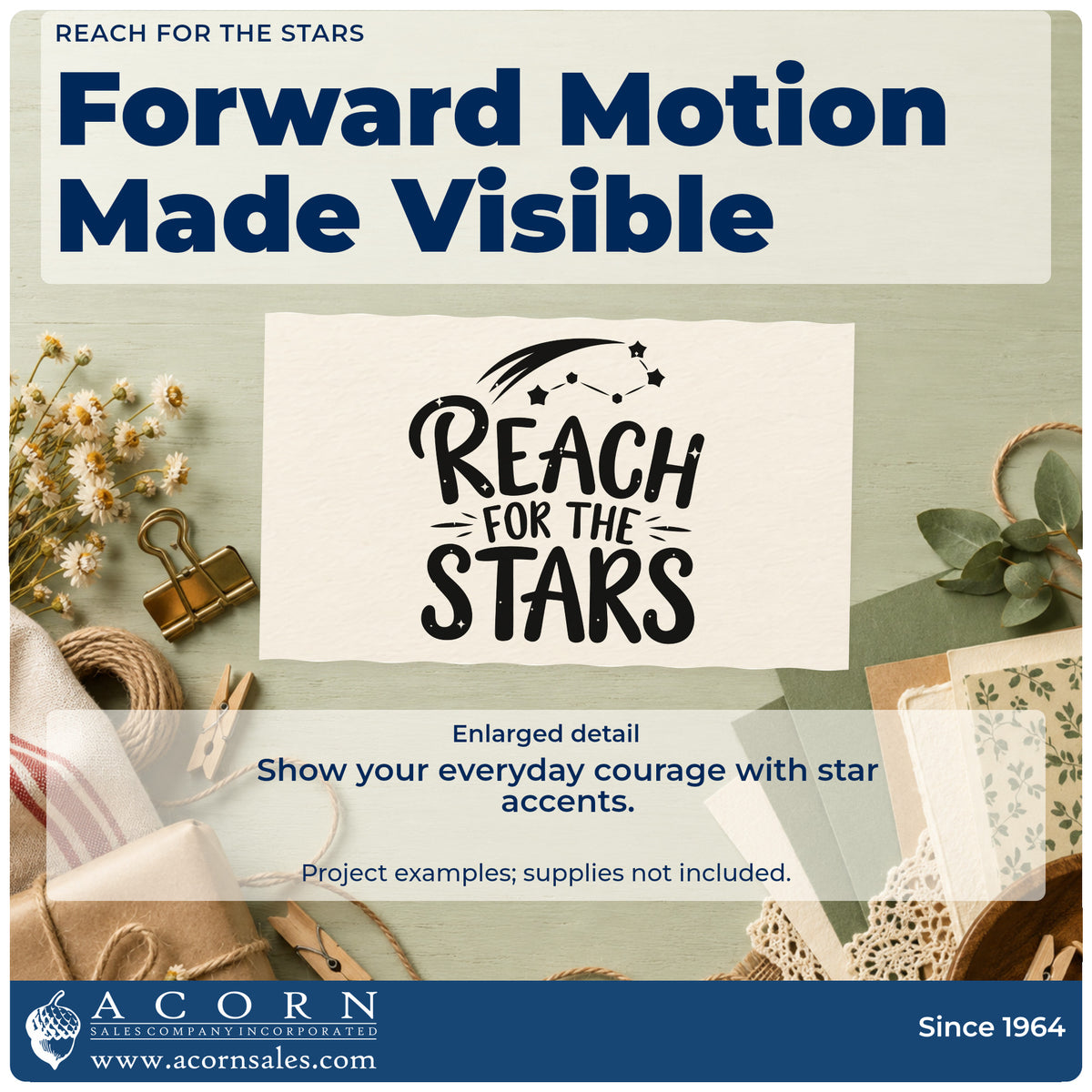 REACH FOR THE STARS

Forward Motion Made Visible

REACH FOR THE STARS

Enlarged detail

Show your everyday courage with star accents.

Project examples; supplies not included.

ACORN
SALES COMPANY INCORPORATED
www.acornsales.com

Since 1964