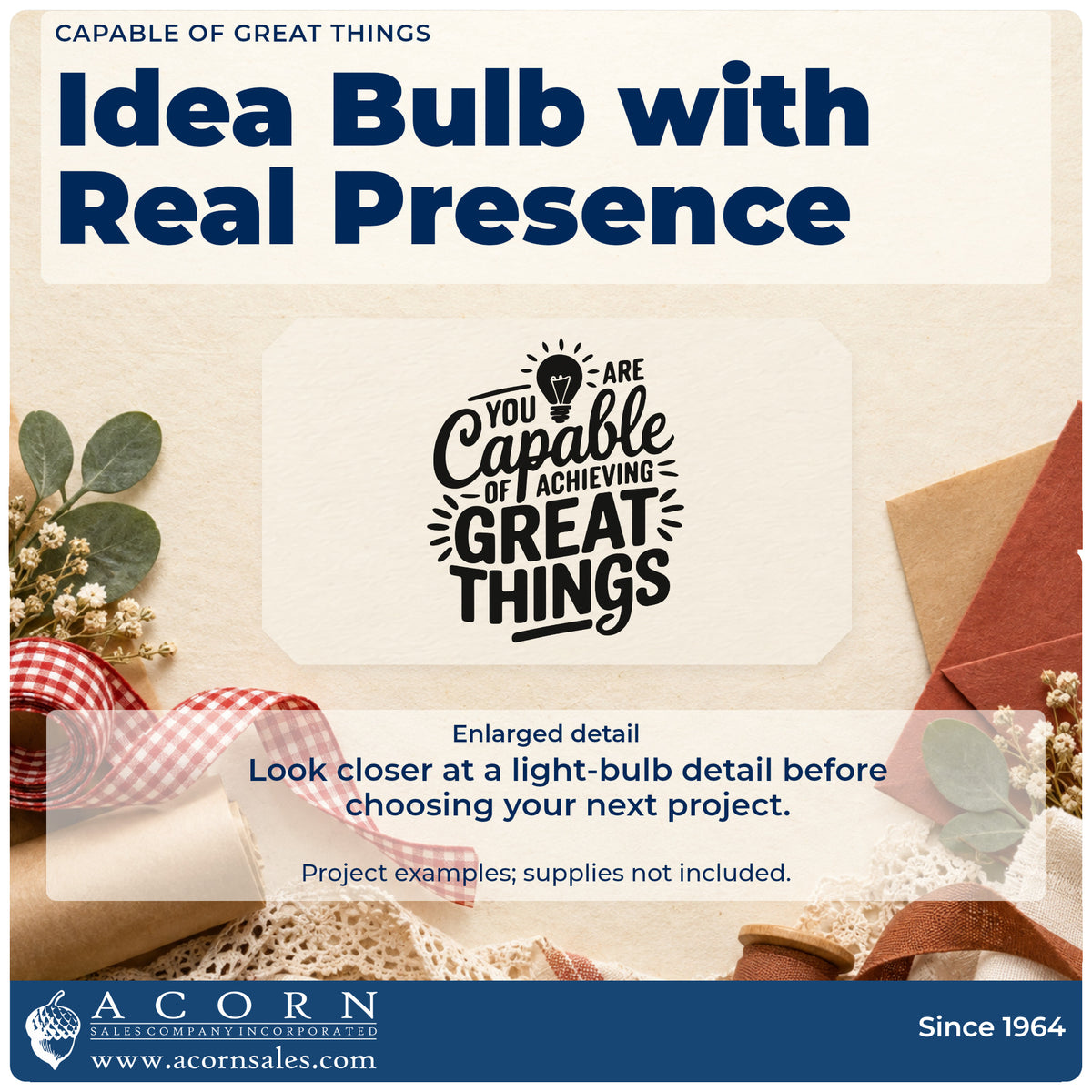 CAPABLE OF GREAT THINGS

Idea Bulb with Real Presence

YOU ARE
Capable
OF ACHIEVING
GREAT
THINGS

Enlarged detail

Look closer at a light-bulb detail before choosing your next project.

Project examples; supplies not included.

ACORN
SALES COMPANY INCORPORATED
www.acornsales.com

Since 1964