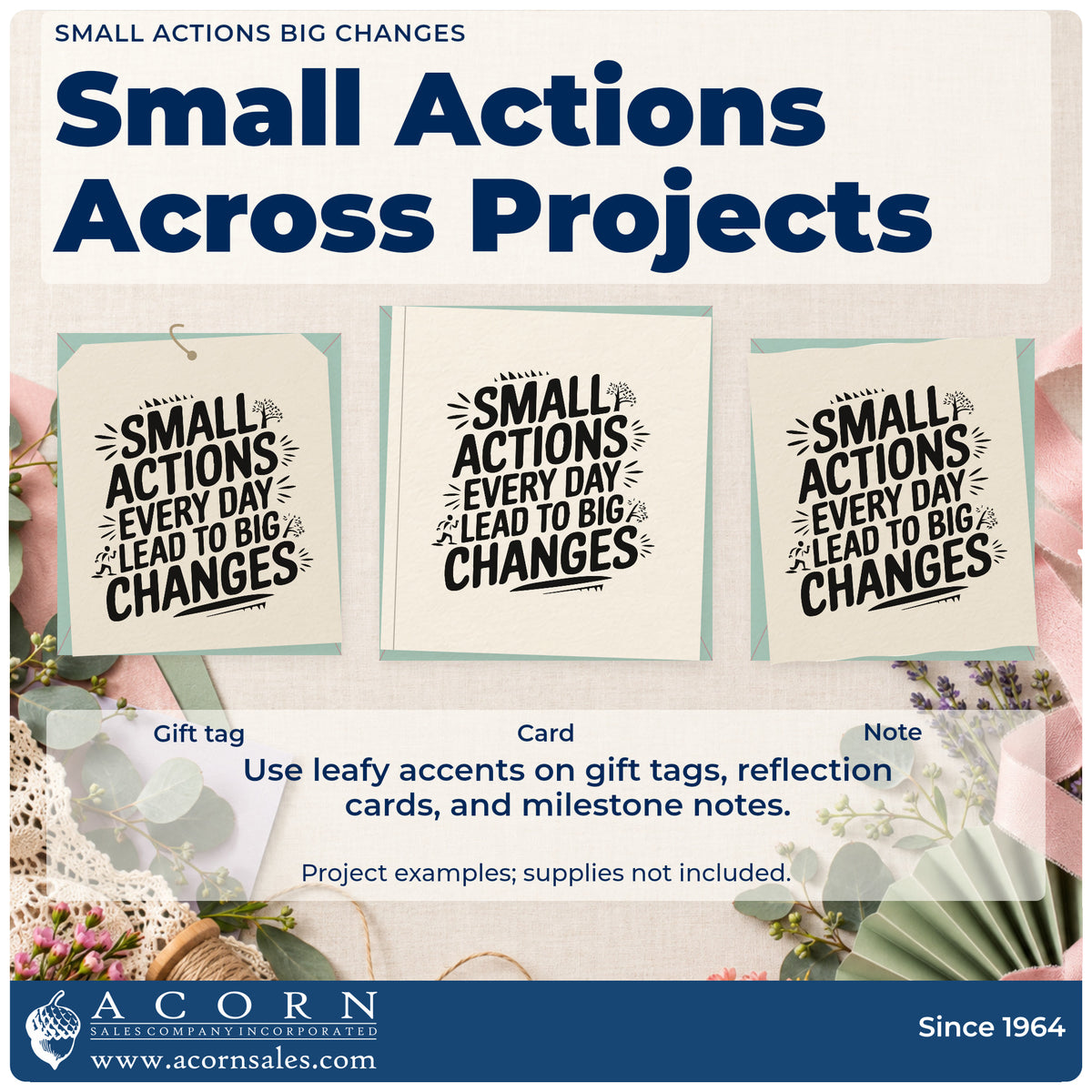 SMALL ACTIONS BIG CHANGES

Small Actions Across Projects

SMALL ACTIONS EVERY DAY LEAD TO BIG CHANGES

SMALL ACTIONS EVERY DAY LEAD TO BIG CHANGES

SMALL ACTIONS EVERY DAY LEAD TO BIG CHANGES

Gift tag

Card

Note

Use leafy accents on gift tags, reflection cards, and milestone notes.

Project examples; supplies not included.

ACORN
SALES COMPANY INCORPORATED
www.acornsales.com

Since 1964