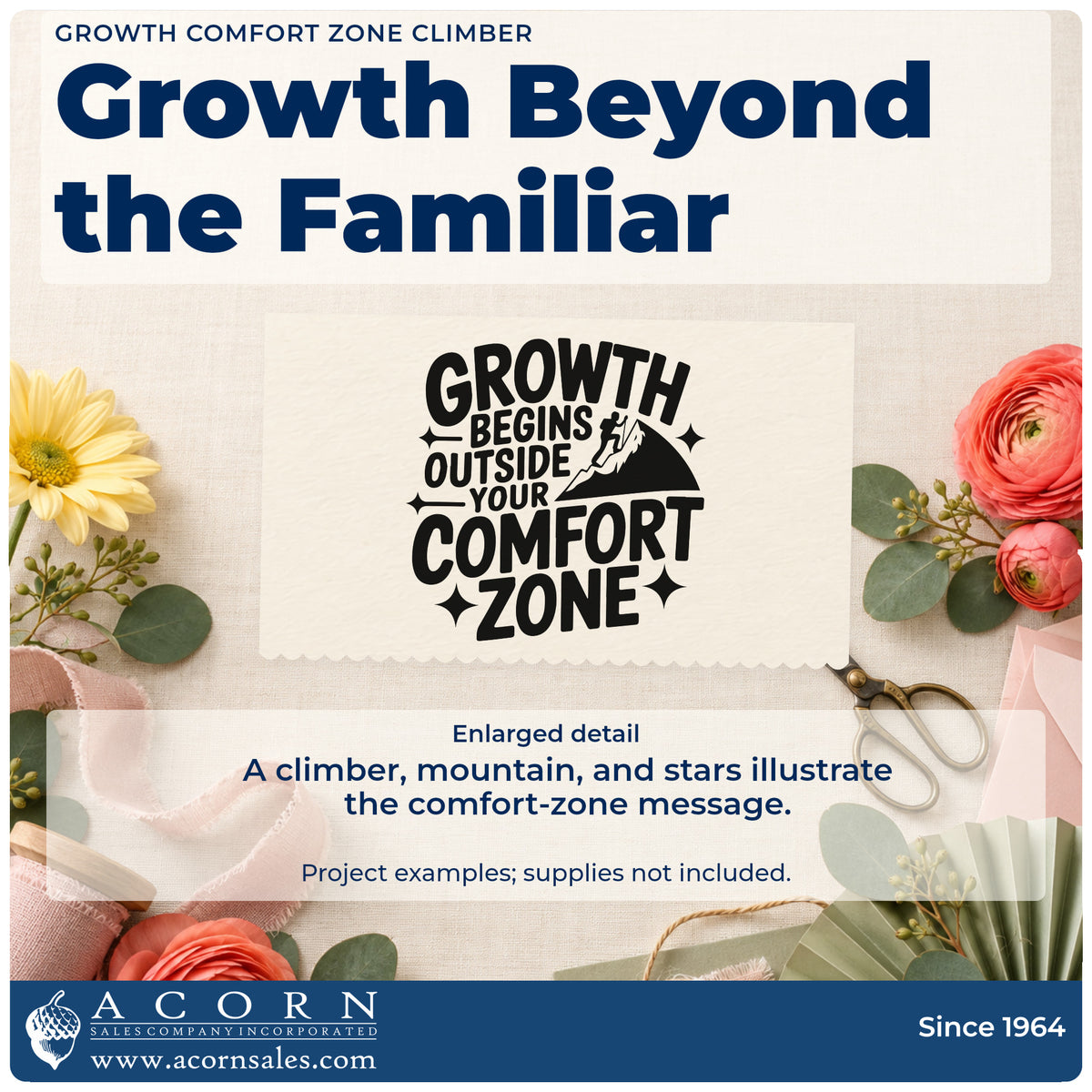 GROWTH COMFORT ZONE CLIMBER

Growth Beyond the Familiar

GROWTH
BEGINS
OUTSIDE
YOUR
COMFORT
ZONE

Enlarged detail

A climber, mountain, and stars illustrate the comfort-zone message.

Project examples; supplies not included.

ACORN
SALES COMPANY INCORPORATED
www.acornsales.com

Since 1964