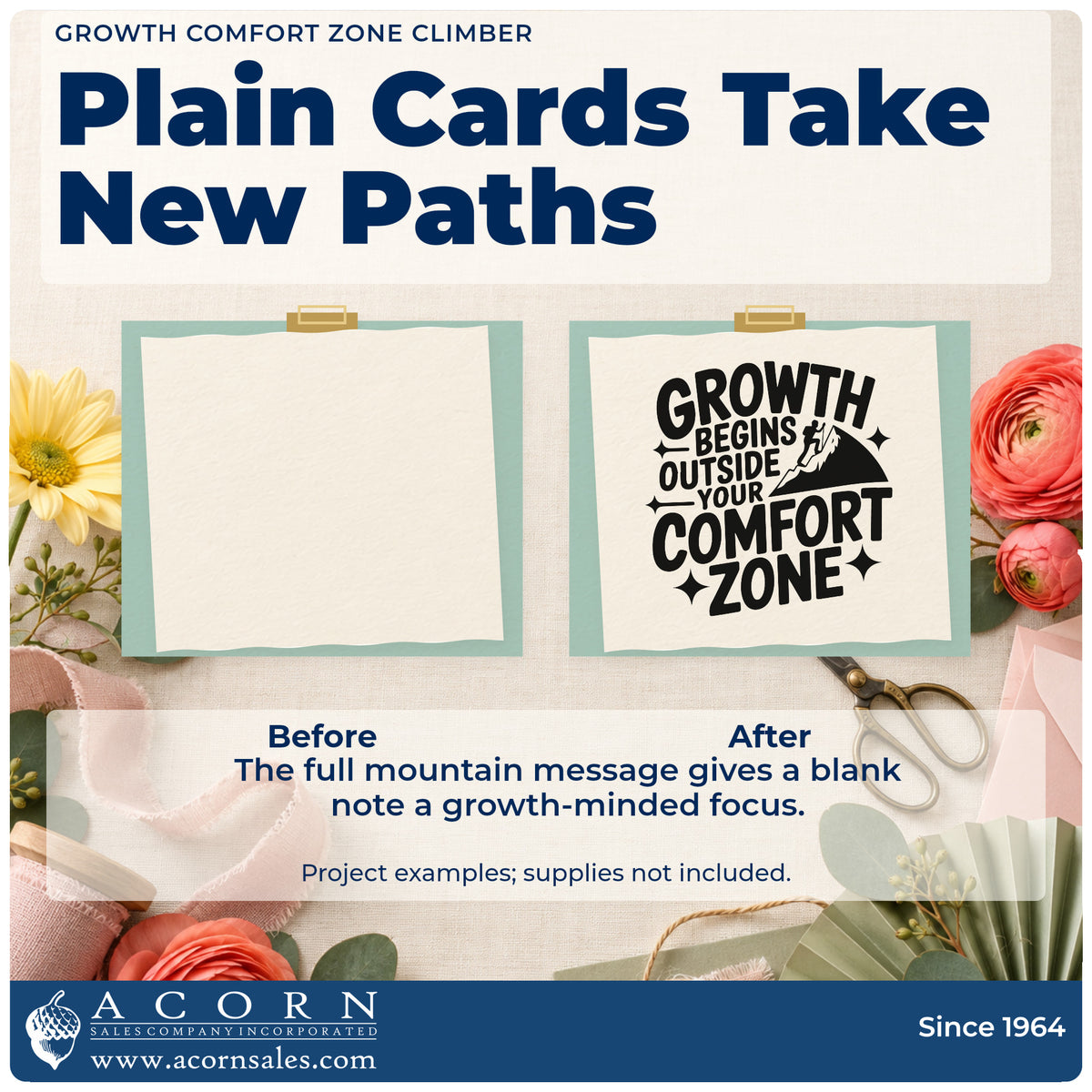 GROWTH COMFORT ZONE CLIMBER

Plain Cards Take New Paths

GROWTH BEGINS OUTSIDE YOUR COMFORT ZONE

Before

After

The full mountain message gives a blank note a growth-minded focus.

Project examples; supplies not included.

ACORN
SALES COMPANY INCORPORATED
www.acornsales.com

Since 1964