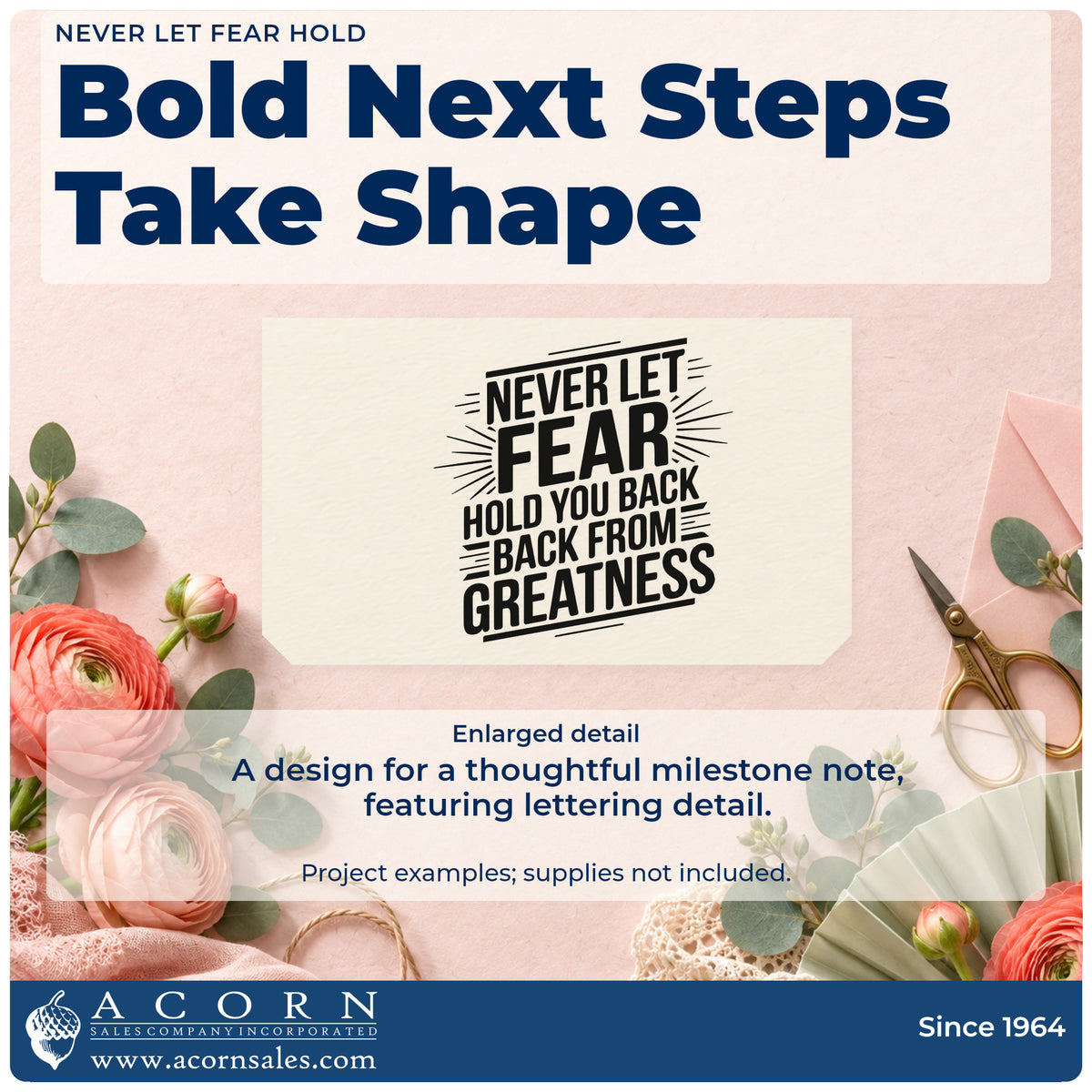 NEVER LET FEAR HOLD

Bold Next Steps Take Shape

NEVER LET
FEAR
HOLD YOU BACK
BACK FROM
GREATNESS

Enlarged detail

A design for a thoughtful milestone note, featuring lettering detail.

Project examples; supplies not included.

ACORN
SALES COMPANY INCORPORATED
www.acornsales.com

Since 1964