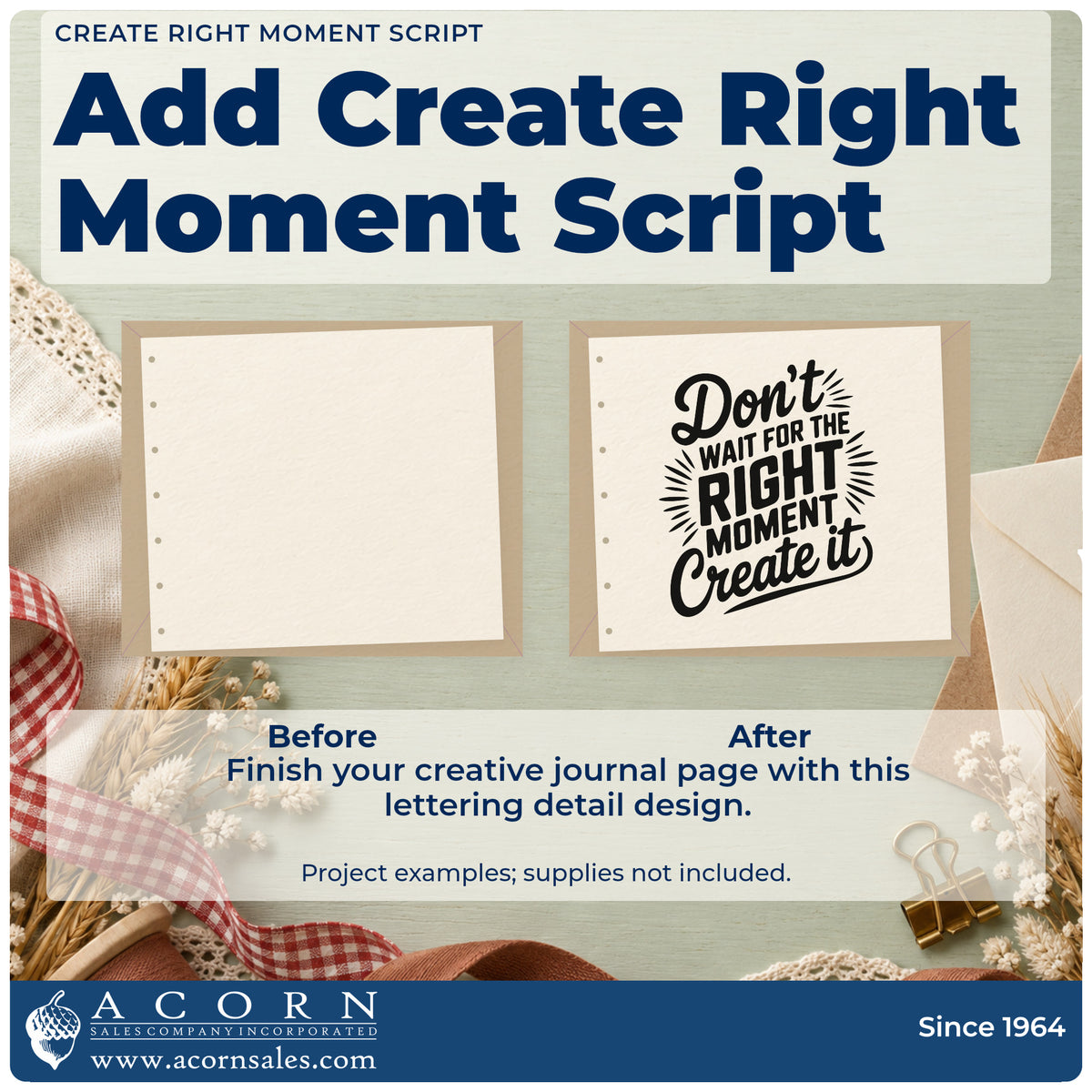 CREATE RIGHT MOMENT SCRIPT

Add Create Right Moment Script

Don't WAIT FOR THE RIGHT MOMENT Create it

Before

After

Finish your creative journal page with this lettering detail design.

Project examples; supplies not included.

ACORN
SALES COMPANY INCORPORATED
www.acornsales.com

Since 1964