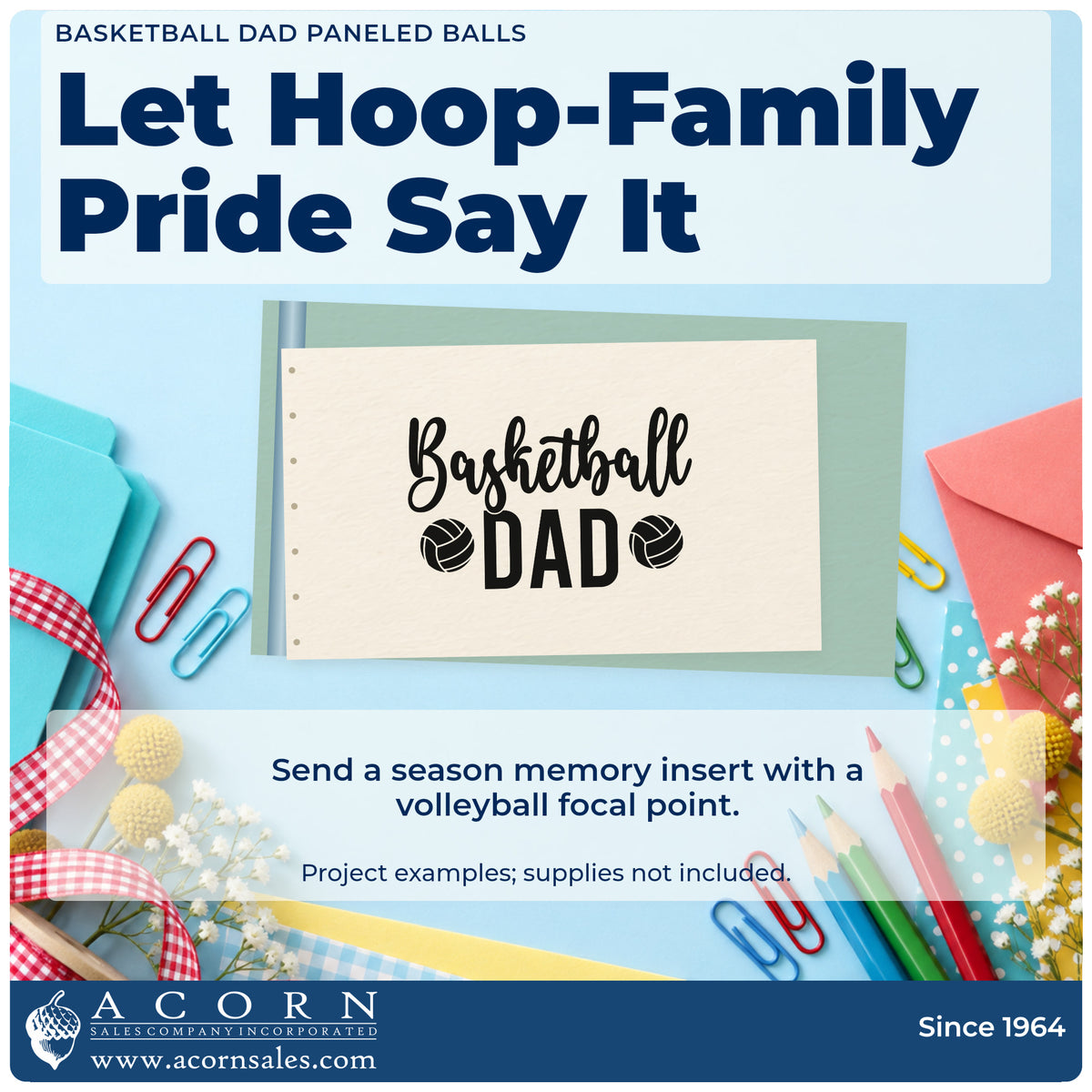 BASKETBALL DAD PANELED BALLS

Let Hoop-Family Pride Say It

Basketball DAD

Send a season memory insert with a volleyball focal point.

Project examples; supplies not included.

ACORN
SALES COMPANY INCORPORATED
www.acornsales.com

Since 1964