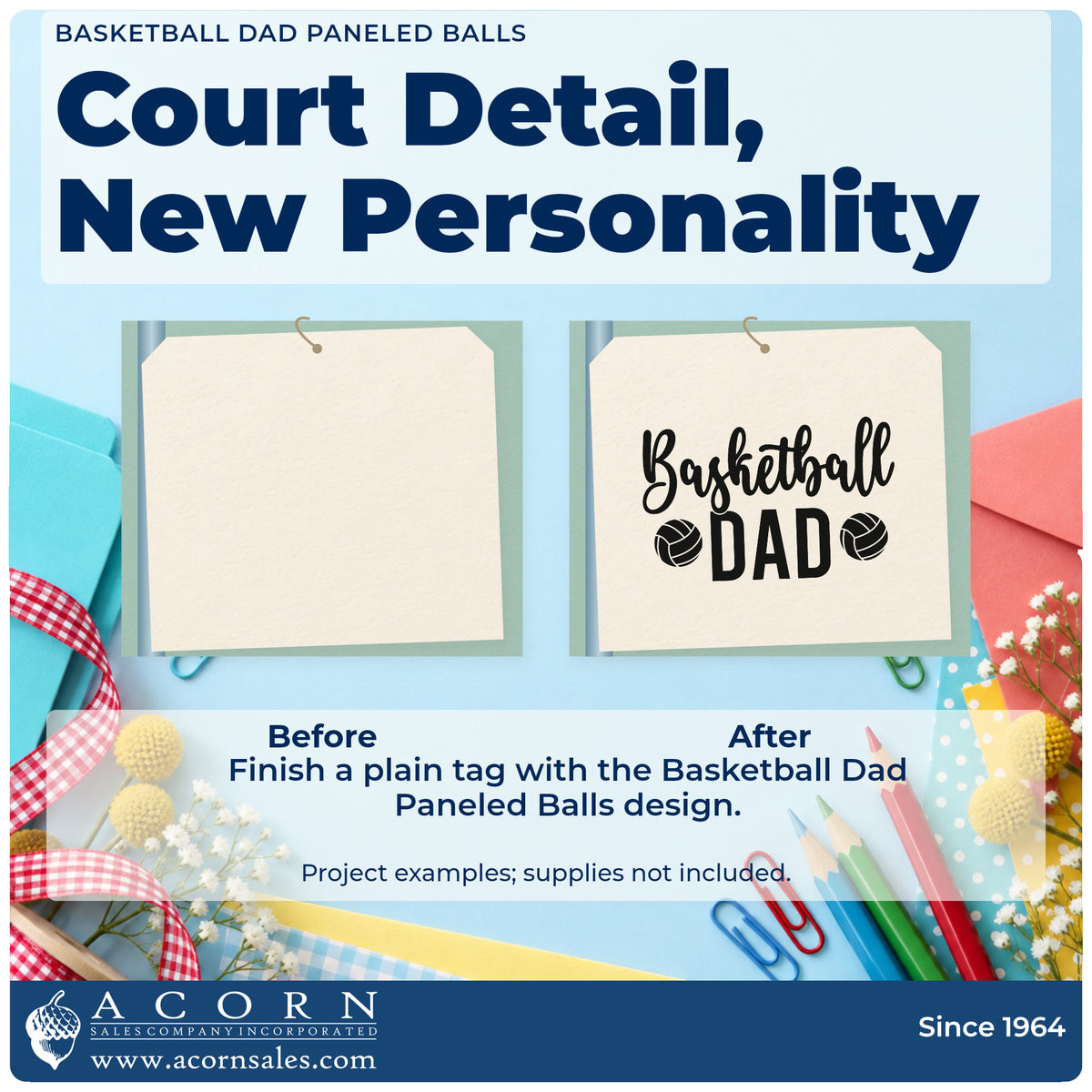 BASKETBALL DAD PANELED BALLS

Court Detail, New Personality

Basketball
DAD

Before

After

Finish a plain tag with the Basketball Dad Paneled Balls design.

Project examples; supplies not included.

ACORN
SALES COMPANY INCORPORATED
www.acornsales.com

Since 1964