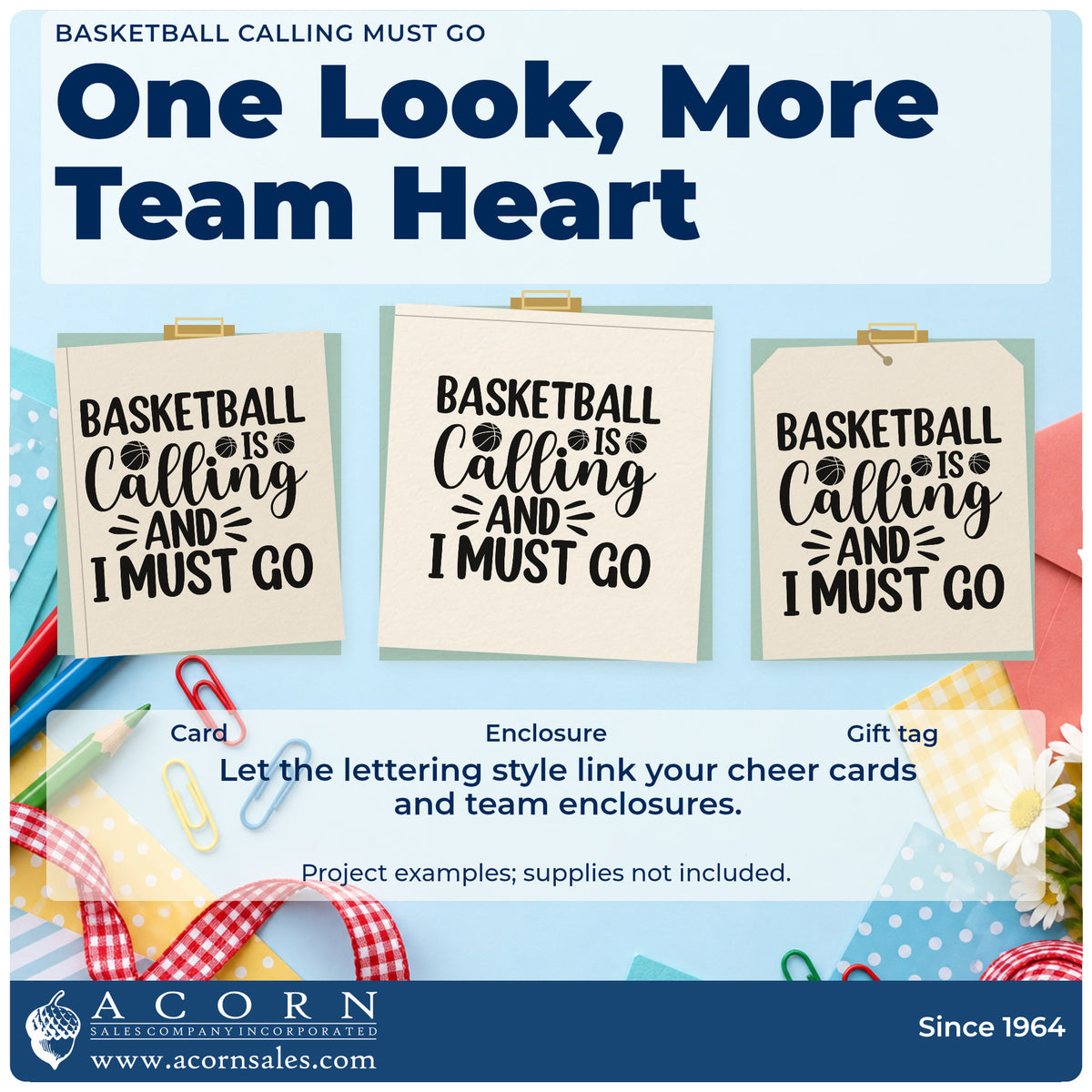 BASKETBALL CALLING MUST GO

One Look, More Team Heart

BASKETBALL IS Calling AND I MUST GO

BASKETBALL IS Calling AND I MUST GO

BASKETBALL IS Calling AND I MUST GO

Card

Enclosure

Gift tag

Let the lettering style link your cheer cards and team enclosures.

Project examples; supplies not included.

ACORN
SALES COMPANY INCORPORATED
www.acornsales.com

Since 1964