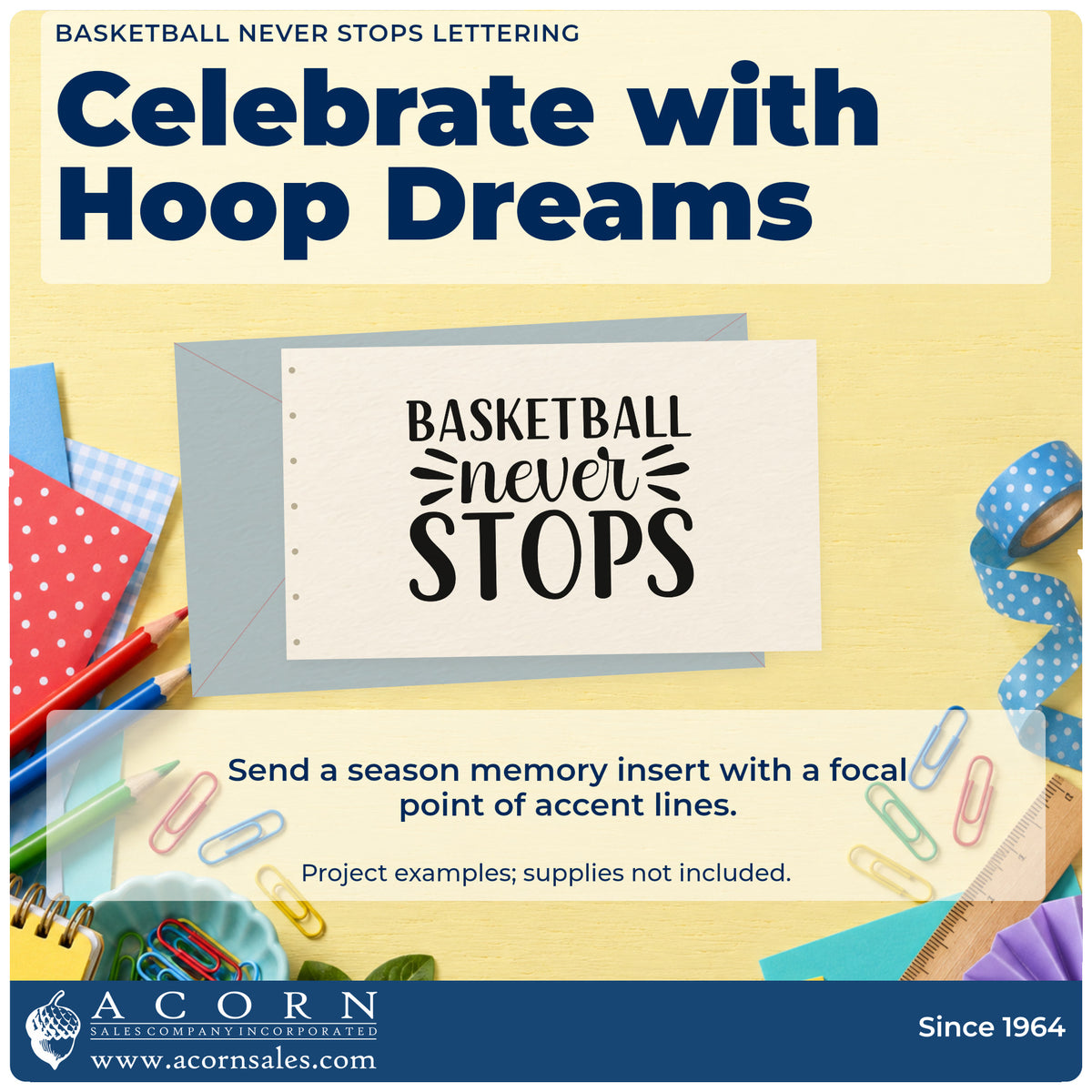 BASKETBALL NEVER STOPS LETTERING

Celebrate with Hoop Dreams

BASKETBALL
never
STOPS

Send a season memory insert with a focal point of accent lines.

Project examples; supplies not included.

ACORN
SALES COMPANY INCORPORATED
www.acornsales.com

Since 1964