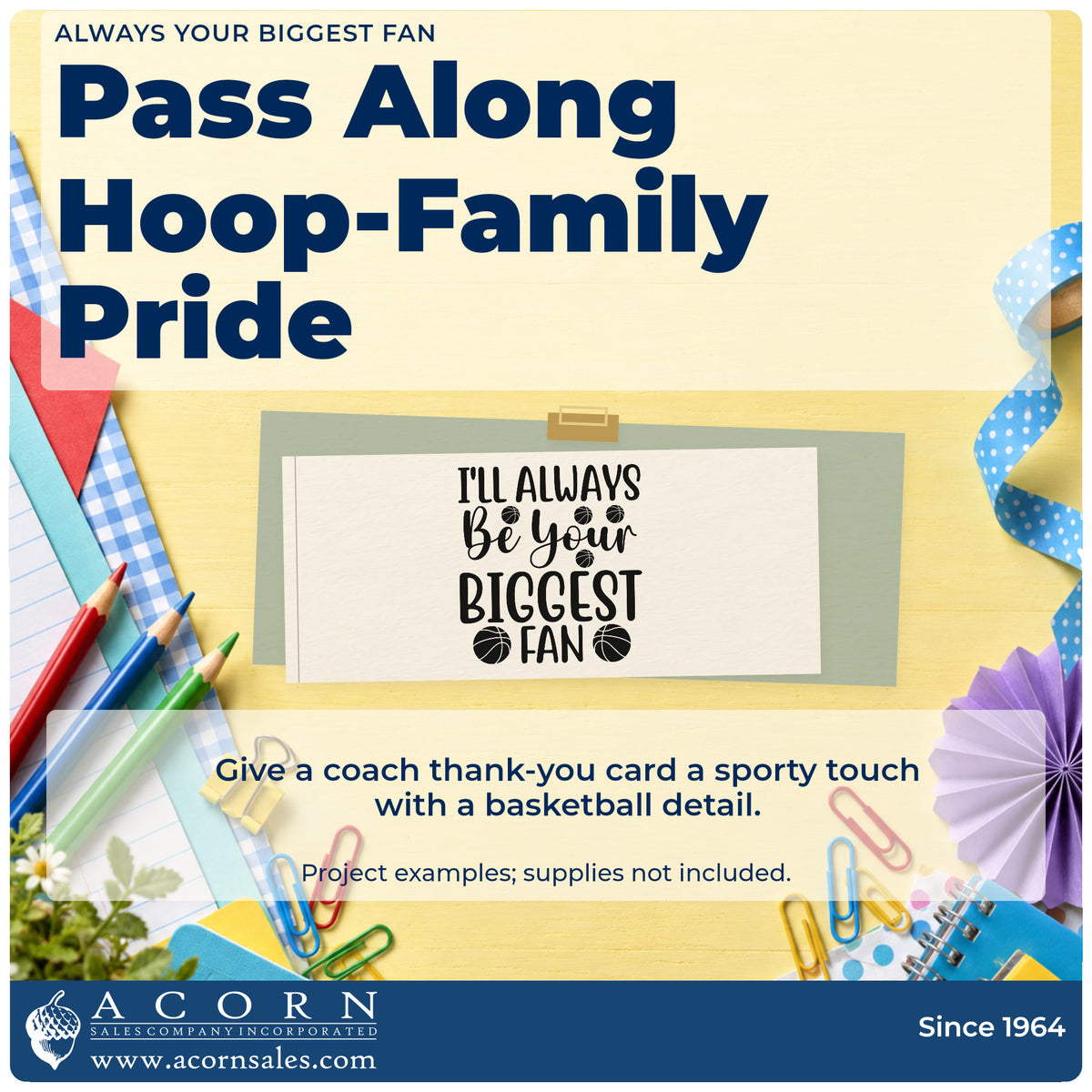 ALWAYS YOUR BIGGEST FAN

Pass Along Hoop-Family Pride

I'LL ALWAYS
Be Your
BIGGEST
FAN

Give a coach thank-you card a sporty touch with a basketball detail.

Project examples; supplies not included.

ACORN
SALES COMPANY INCORPORATED
www.acornsales.com

Since 1964