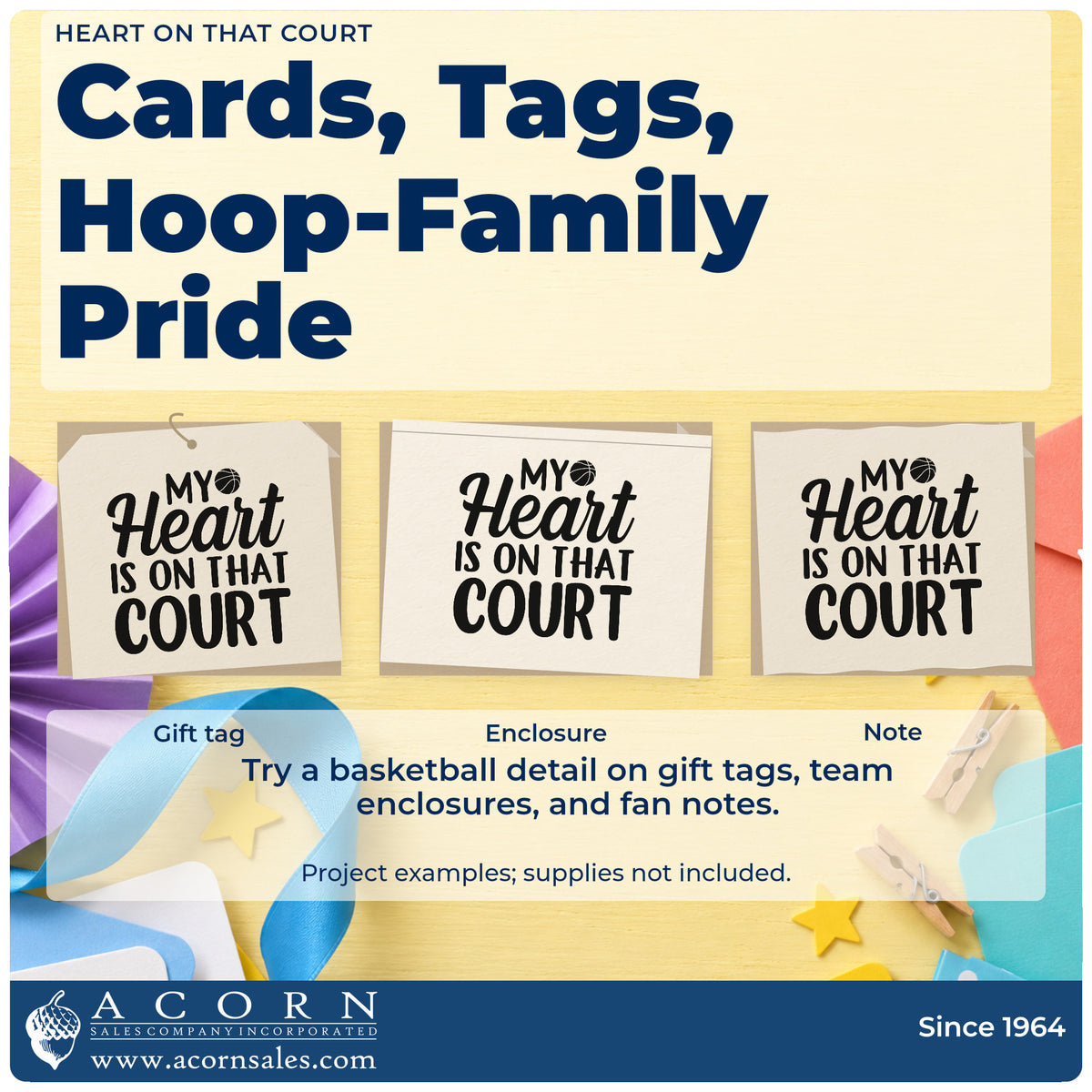 HEART ON THAT COURT

Cards, Tags, Hoop-Family Pride

MY Heart IS ON THAT COURT

MY Heart IS ON THAT COURT

MY Heart IS ON THAT COURT

Gift tag

Enclosure

Note

Try a basketball detail on gift tags, team enclosures, and fan notes.

Project examples; supplies not included.

ACORN
SALES COMPANY INCORPORATED
www.acornsales.com

Since 1964