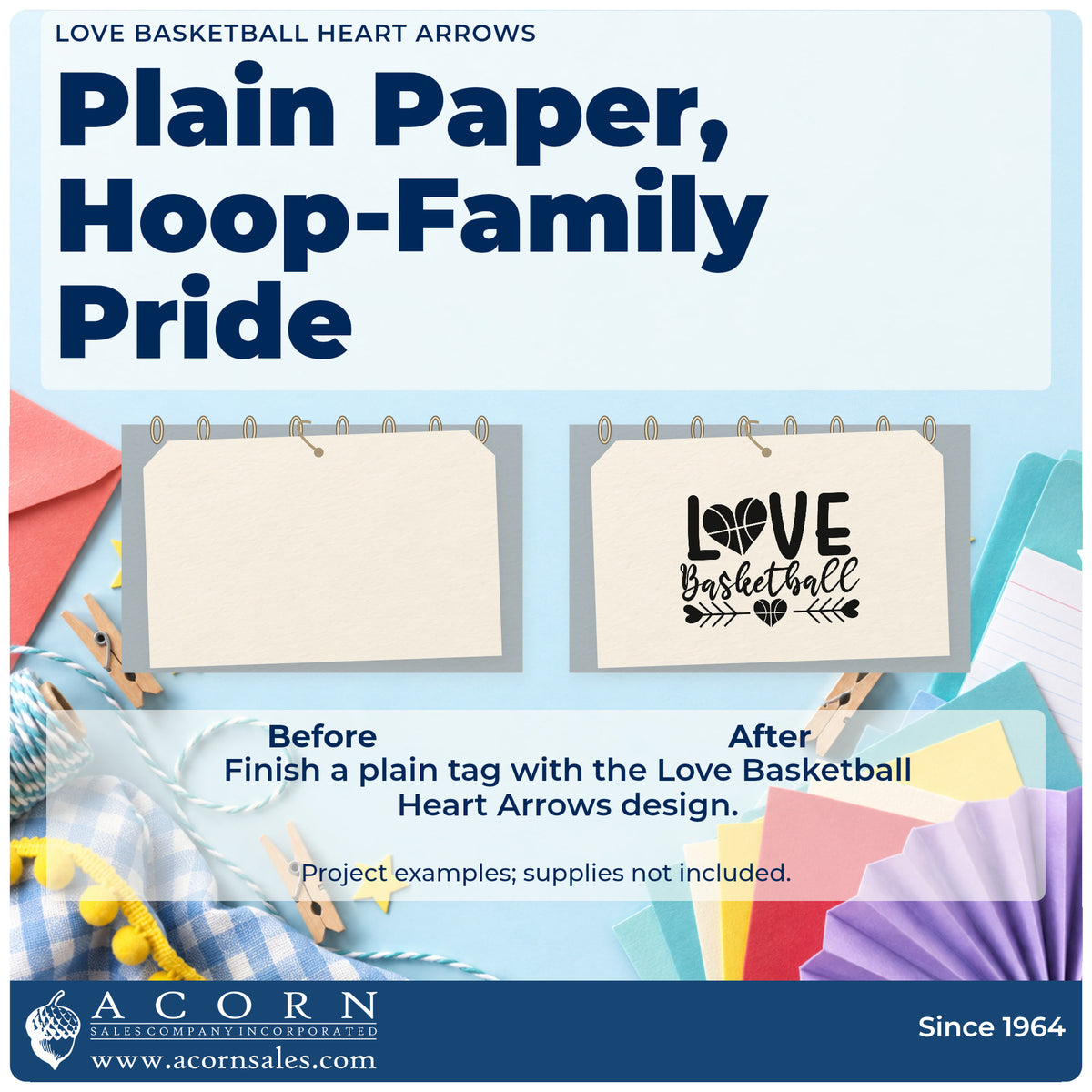 LOVE BASKETBALL HEART ARROWS

Plain Paper, Hoop-Family Pride

LOVE
Basketball

Before

After

Finish a plain tag with the Love Basketball Heart Arrows design.

Project examples; supplies not included.

ACORN
SALES COMPANY INCORPORATED
www.acornsales.com

Since 1964