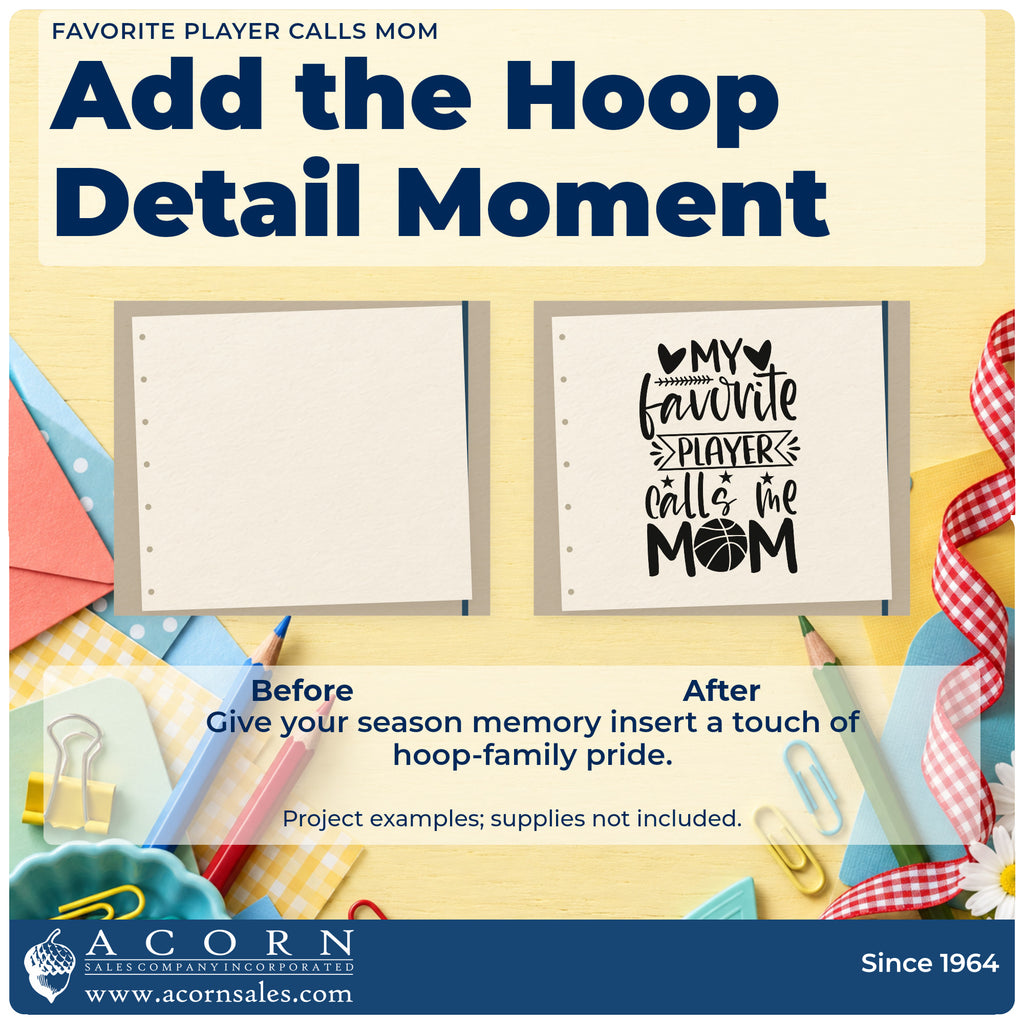 FAVORITE PLAYER CALLS MOM

Add the Hoop Detail Moment

MY favorite PLAYER calls me MOM

Before

After

Give your season memory insert a touch of hoop-family pride.

Project examples; supplies not included.

ACORN
SALES COMPANY INCORPORATED
www.acornsales.com

Since 1964