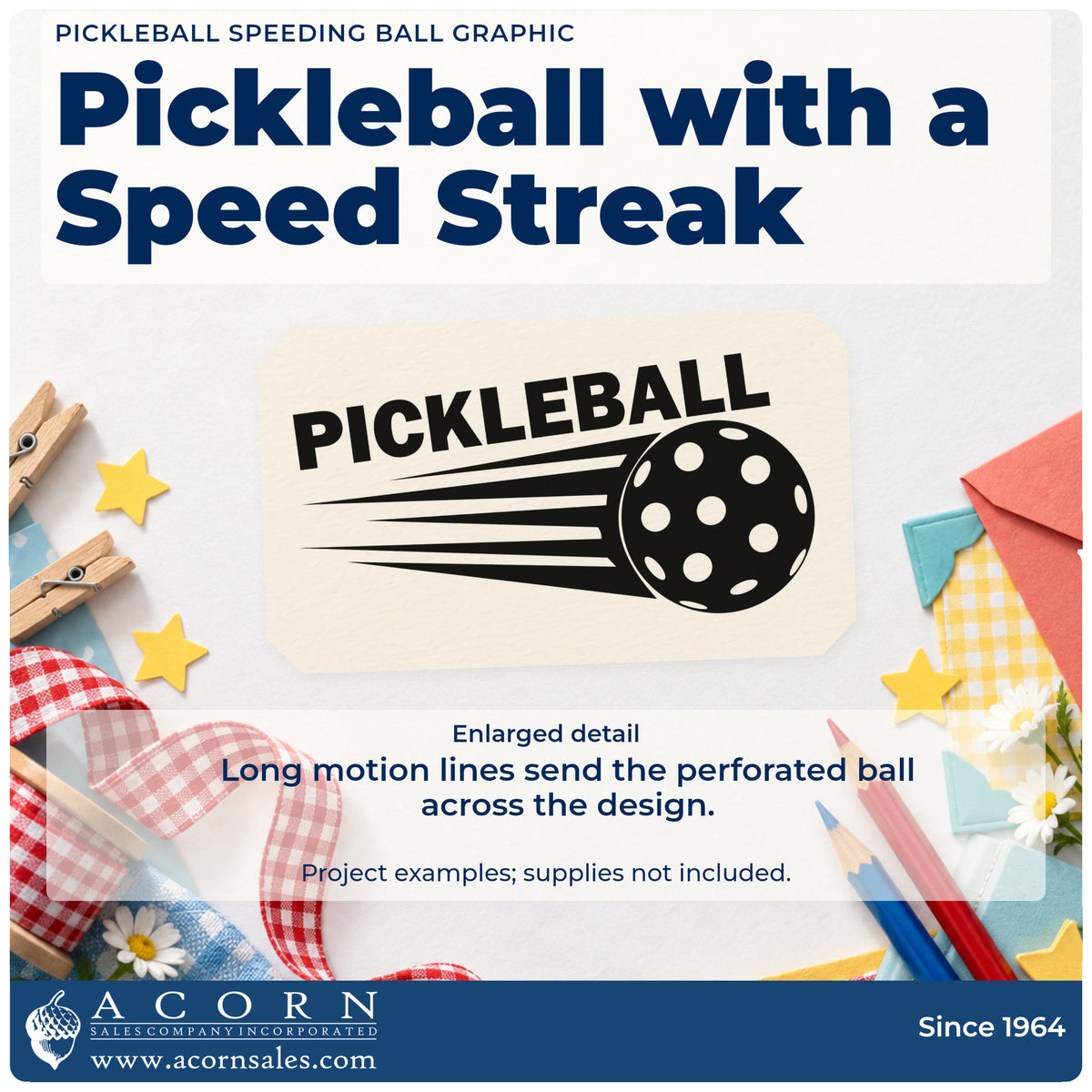 PICKLEBALL SPEEDING BALL GRAPHIC

Pickleball with a Speed Streak

PICKLEBALL

Enlarged detail

Long motion lines send the perforated ball across the design.

Project examples; supplies not included.

ACORN
SALES COMPANY INCORPORATED
www.acornsales.com

Since 1964