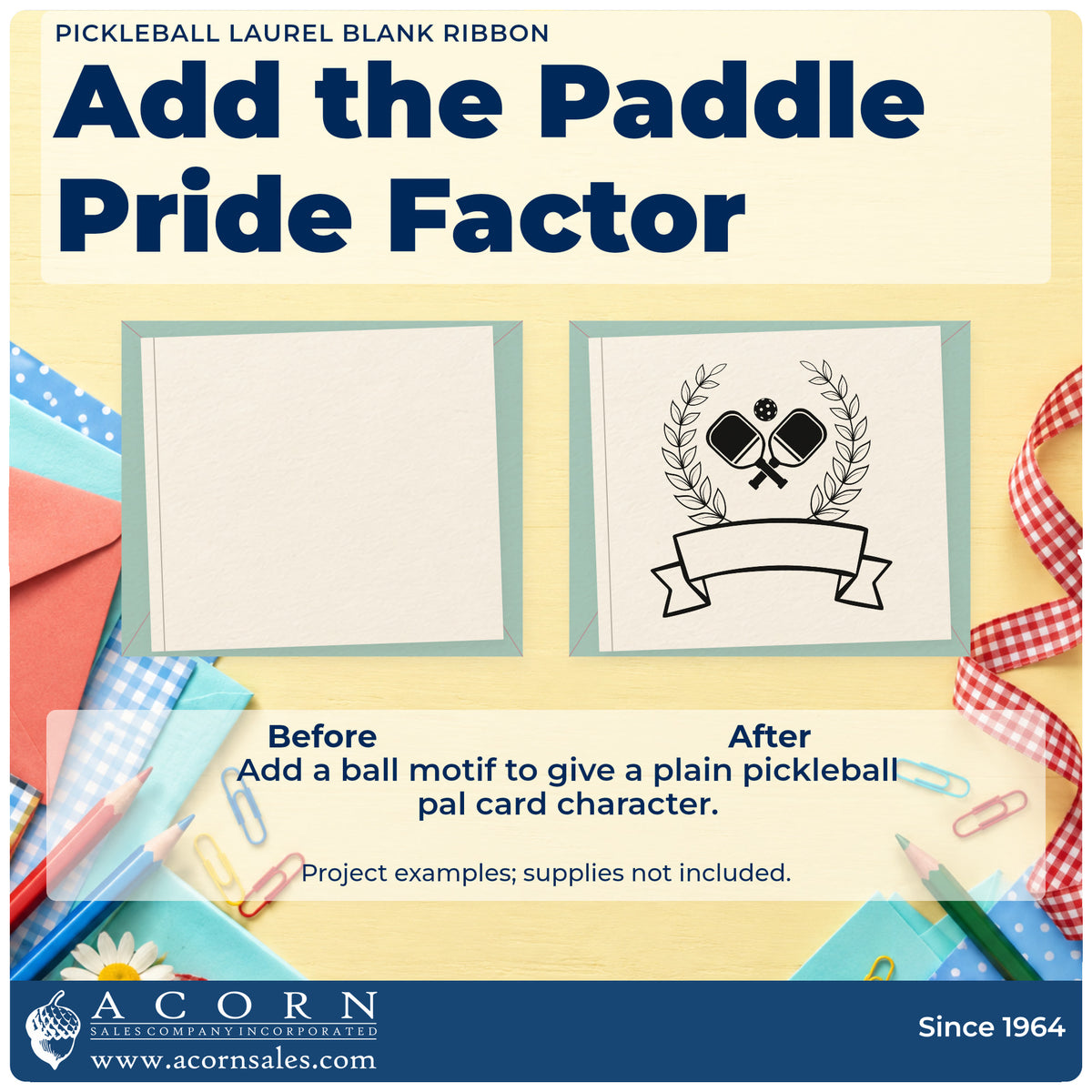 PICKLEBALL LAUREL BLANK RIBBON

Add the Paddle Pride Factor

Before

After

Add a ball motif to give a plain pickleball pal card character.

Project examples; supplies not included.

ACORN
SALES COMPANY INCORPORATED
www.acornsales.com

Since 1964