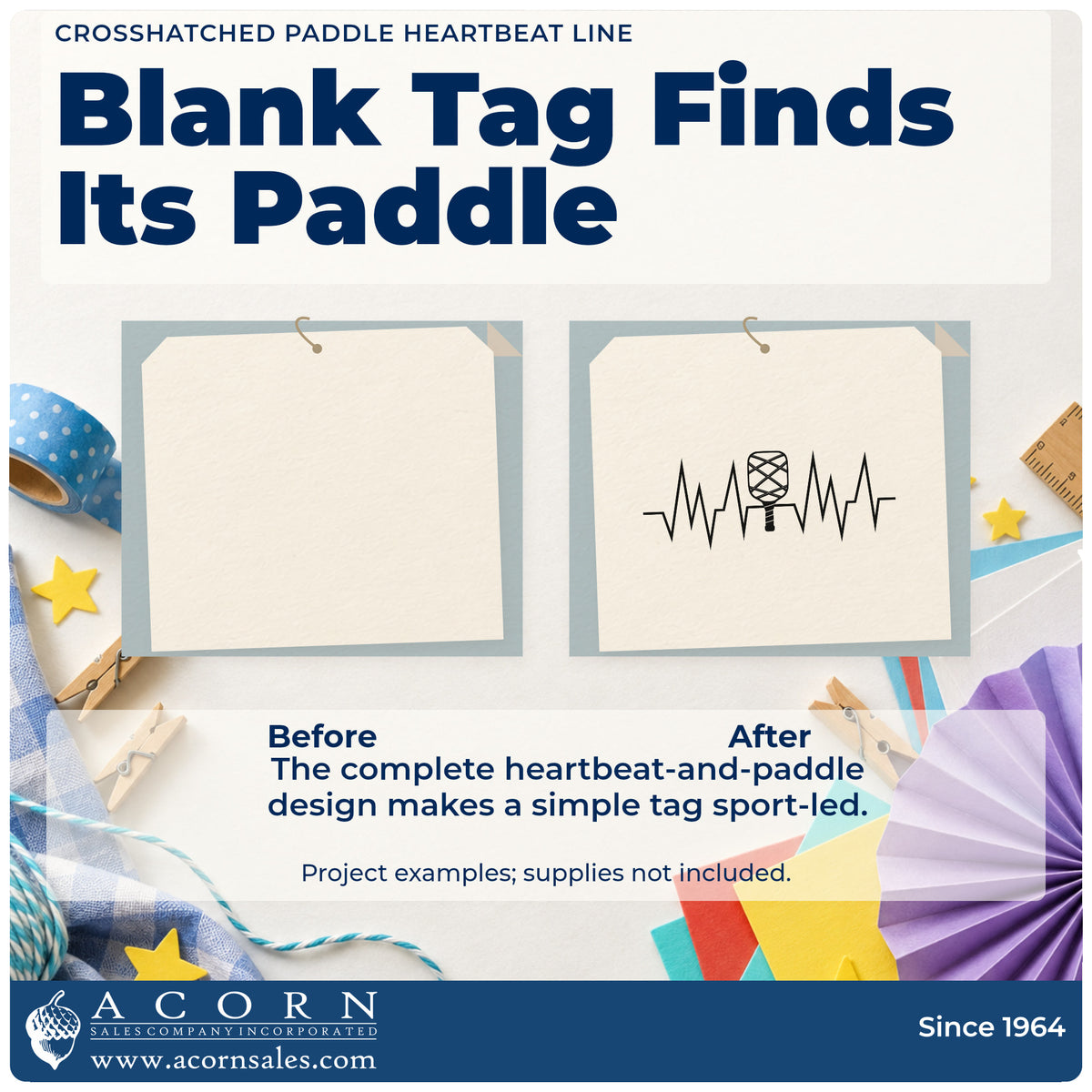 CROSSHATCHED PADDLE HEARTBEAT LINE

Blank Tag Finds Its Paddle

Before

After

The complete heartbeat-and-paddle design makes a simple tag sport-led.

Project examples; supplies not included.

ACORN
SALES COMPANY INCORPORATED
www.acornsales.com

Since 1964